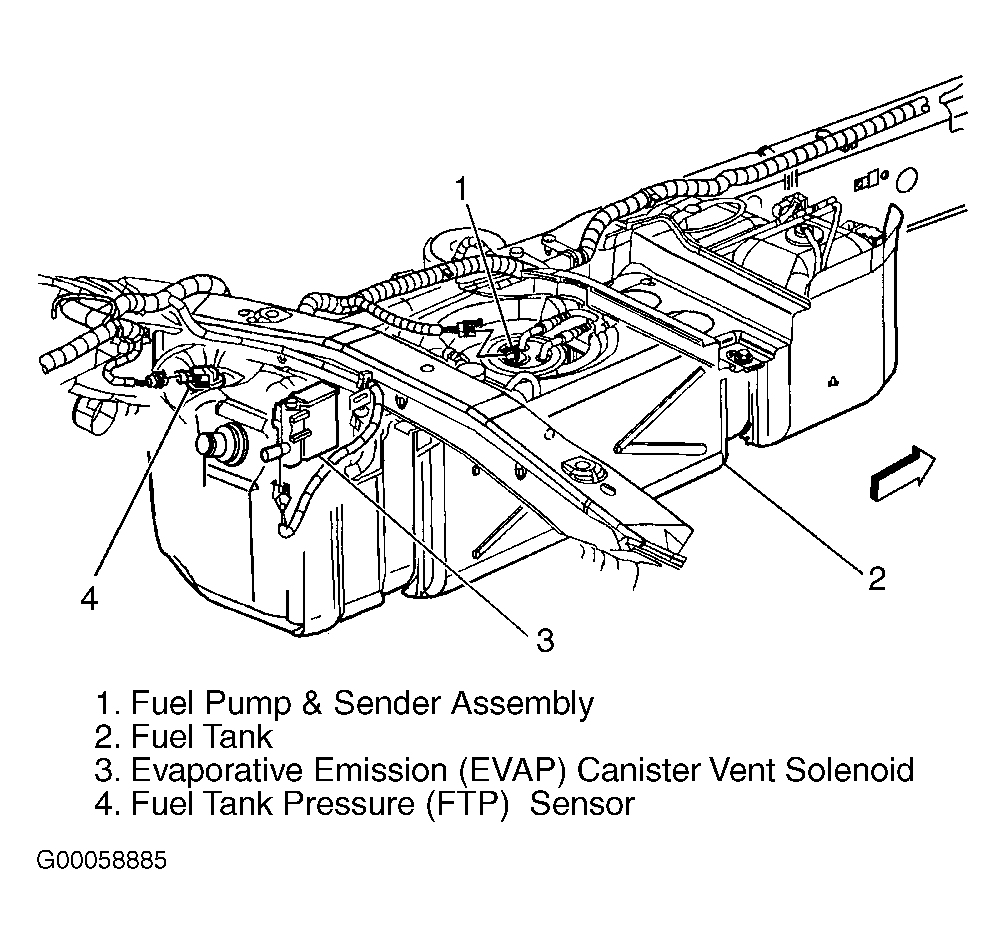 1
2
3
4

1. Fuel Pump & Sender Assembly
2. Fuel Tank
3. Evaporative Emission (EVAP) Canister Vent Solenoid
4. Fuel Tank Pressure (FTP) Sensor

G00058885