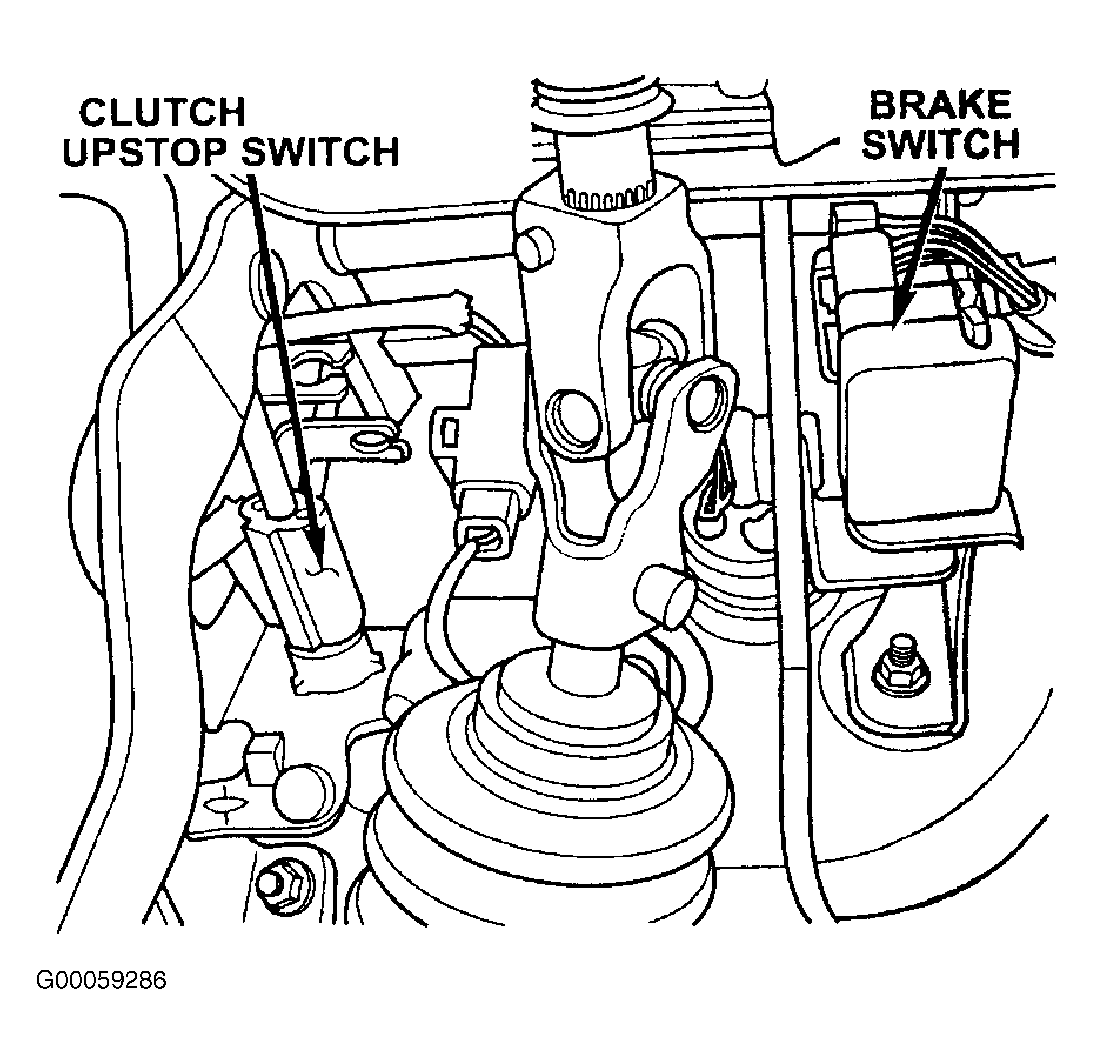 CLUTCH UPSTOP SWITCH

BRAKE SWITCH

G00059286