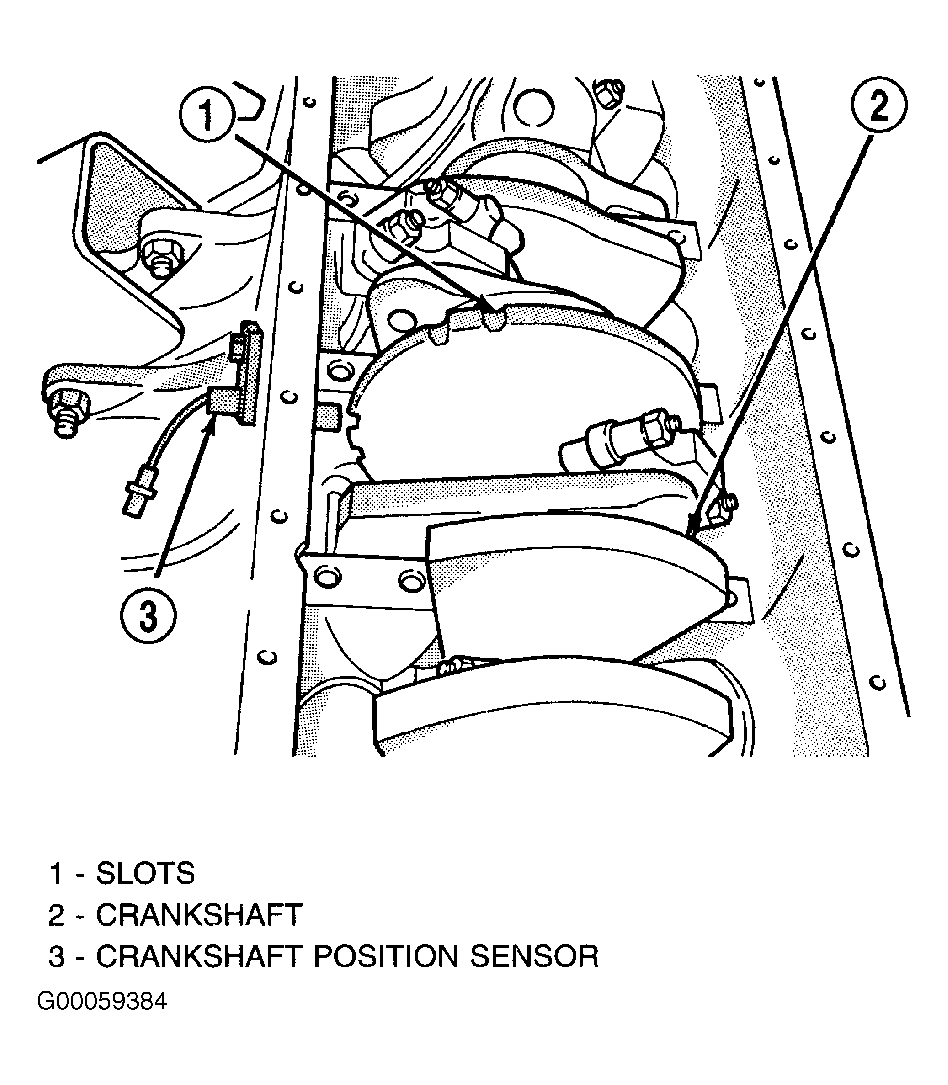 1

2

3

1 - SLOTS
2 - CRANKSHAFT
3 - CRANKSHAFT POSITION SENSOR

G00059384