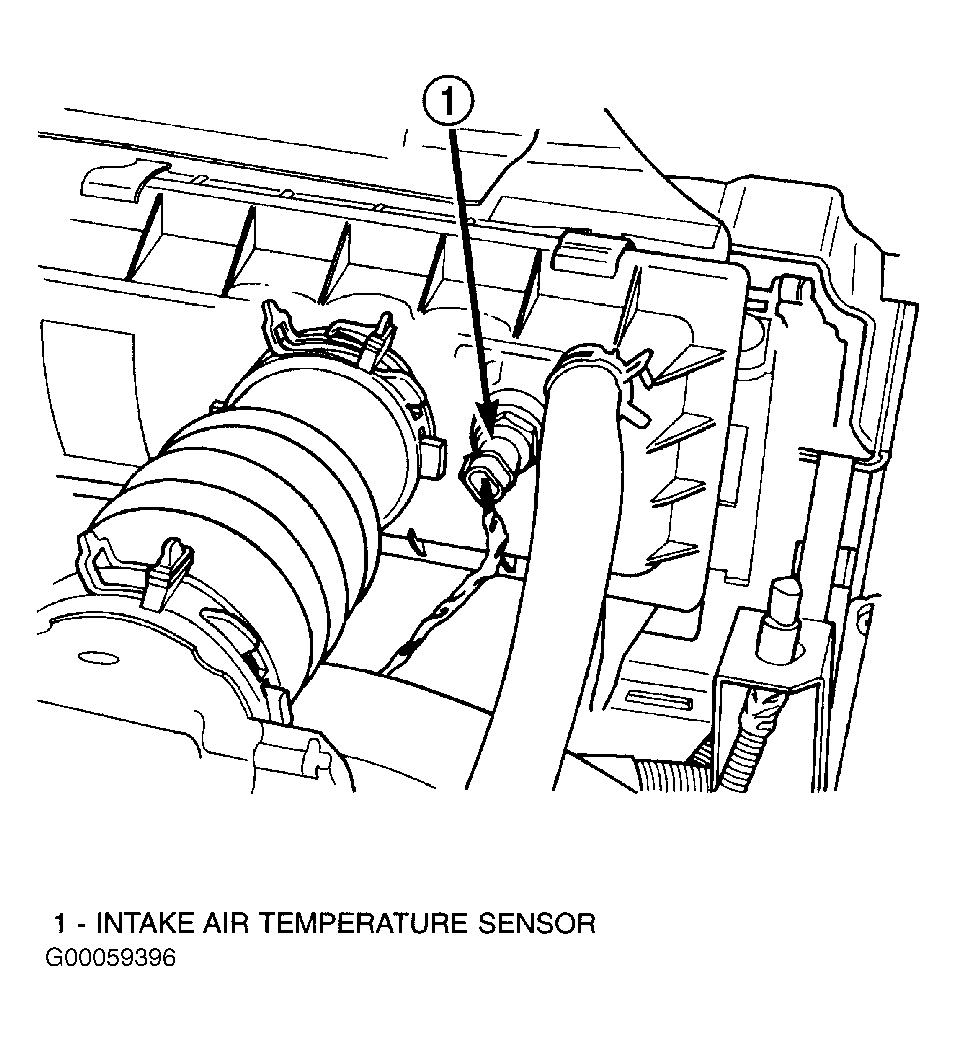 1

1 - INTAKE AIR TEMPERATURE SENSOR
G00059396