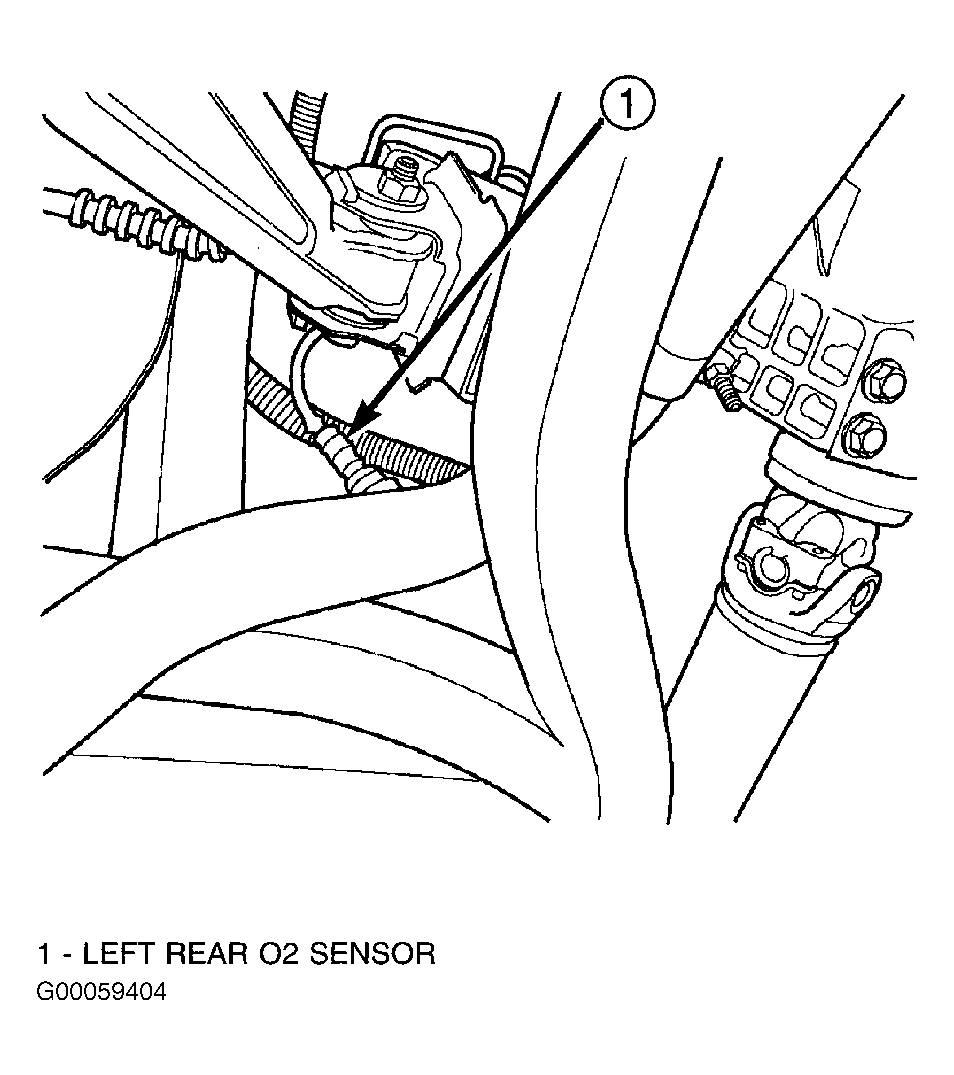 1

1 - LEFT REAR O2 SENSOR
G00059404