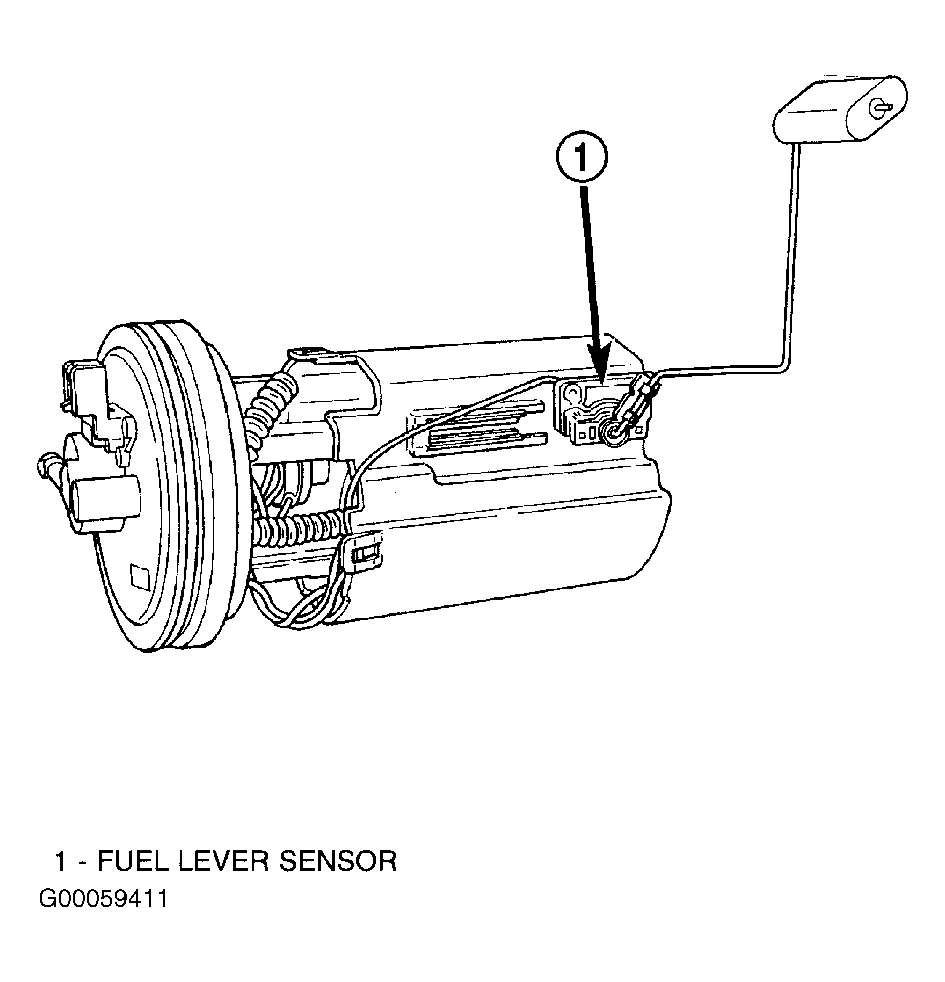 1

1 - FUEL LEVER SENSOR
G00059411