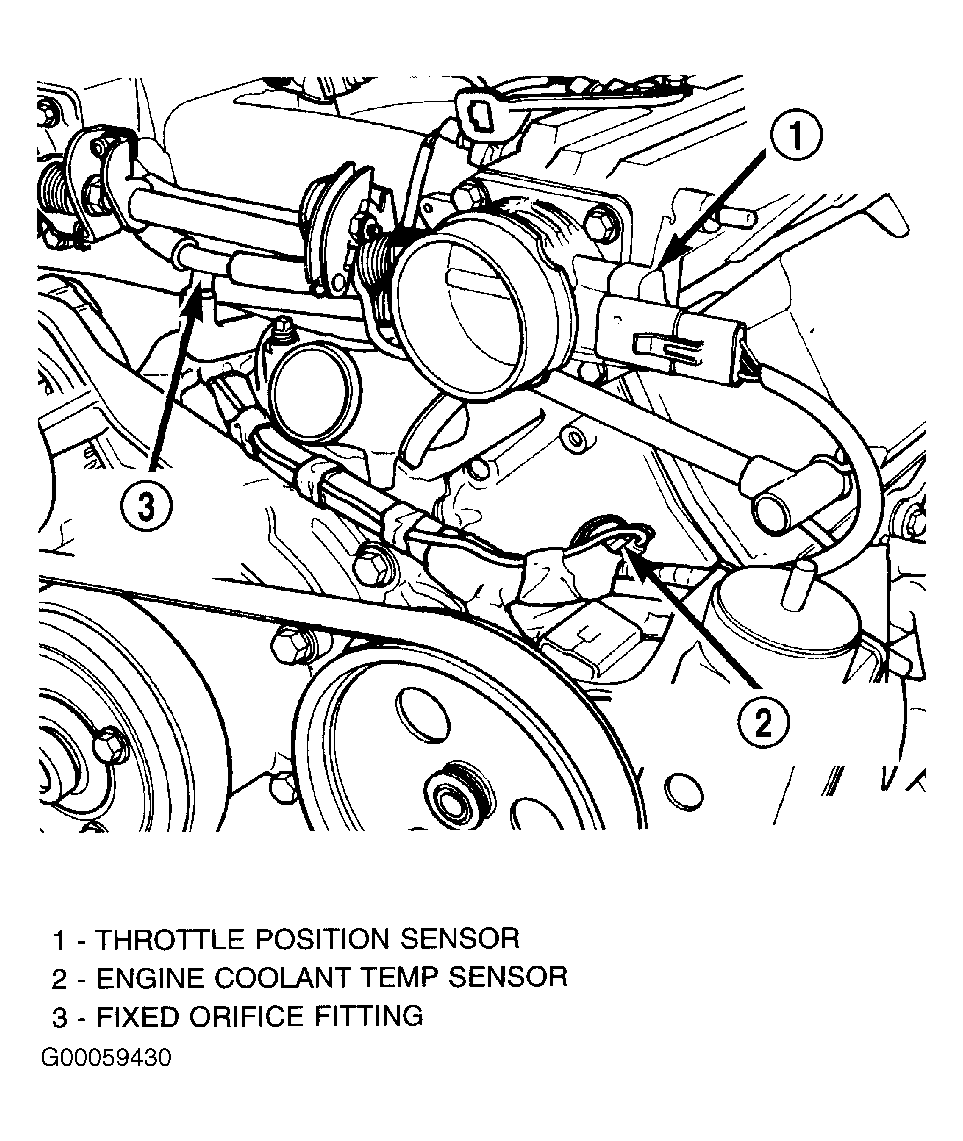 1

3

2

1 - THROTTLE POSITION SENSOR
2 - ENGINE COOLANT TEMP SENSOR
3 - FIXED ORIFICE FITTING
G00059430