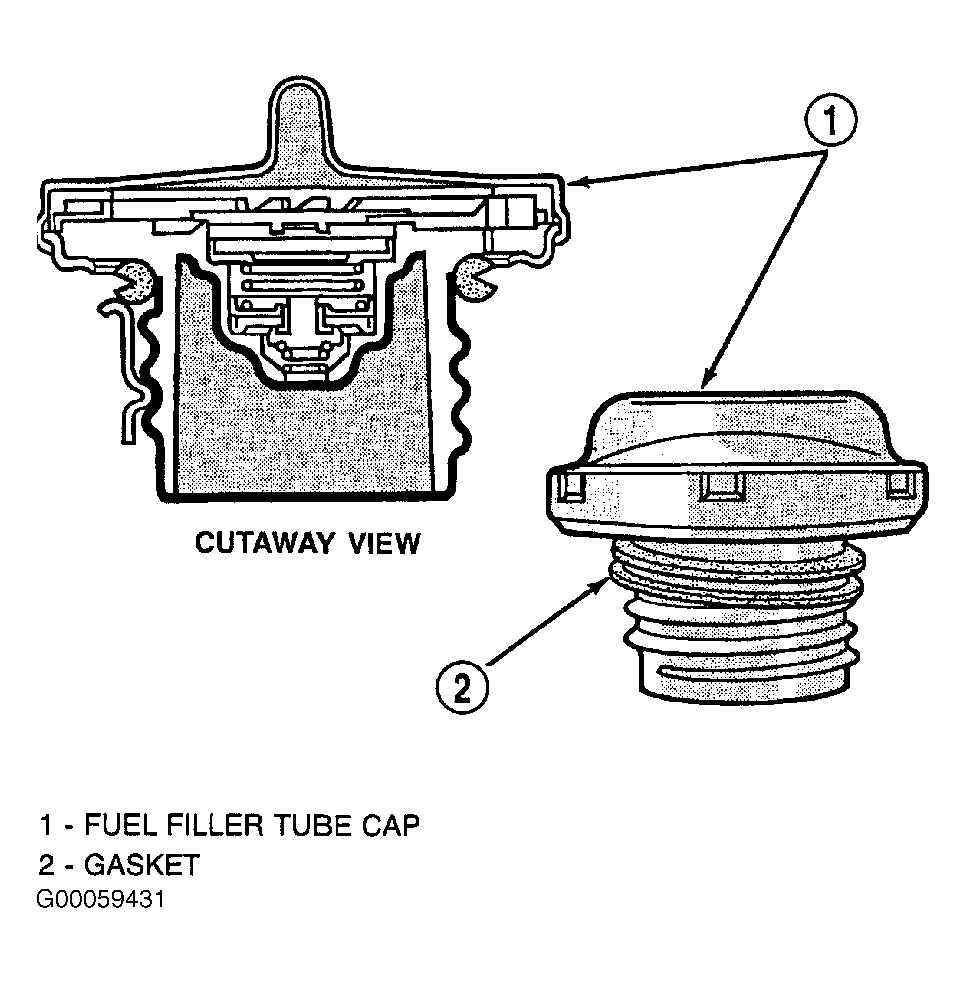 1

CUTAWAY VIEW

2

1 - FUEL FILLER TUBE CAP
2 - GASKET
G00059431