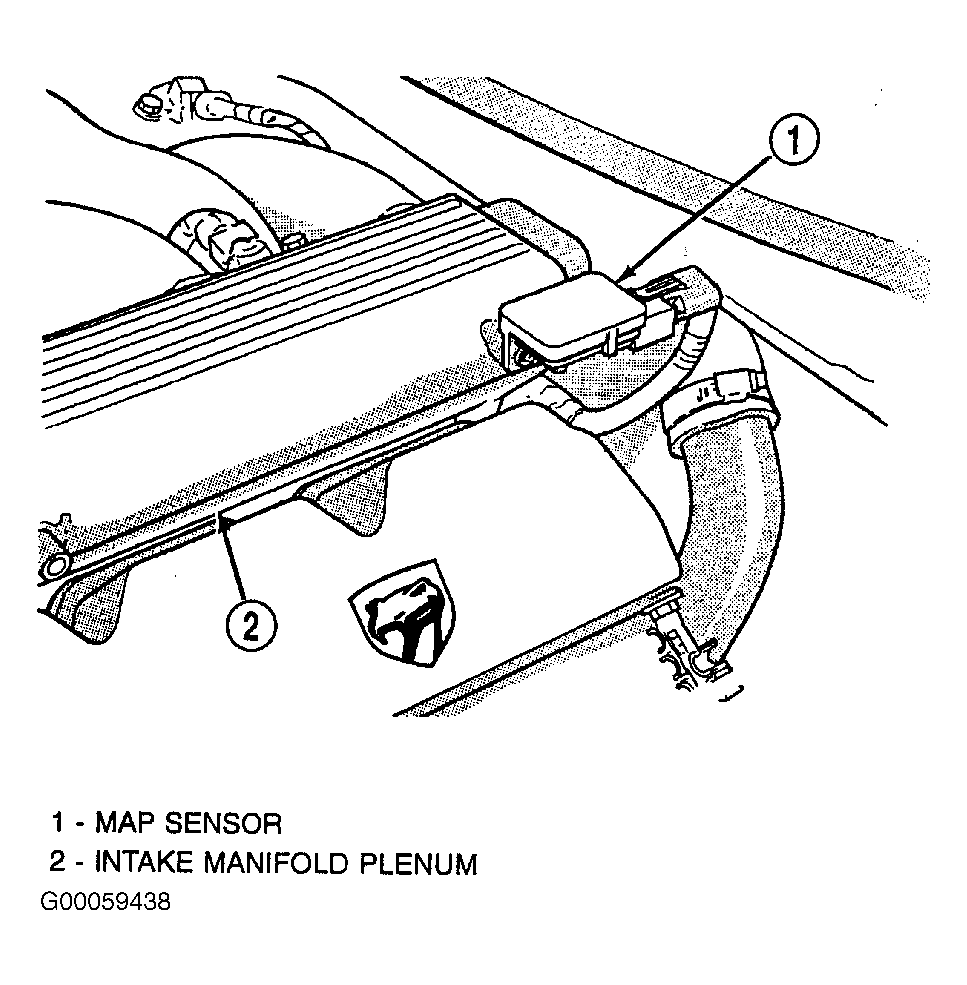 1

2

1 - MAP SENSOR
2 - INTAKE MANIFOLD PLENUM
G00059438