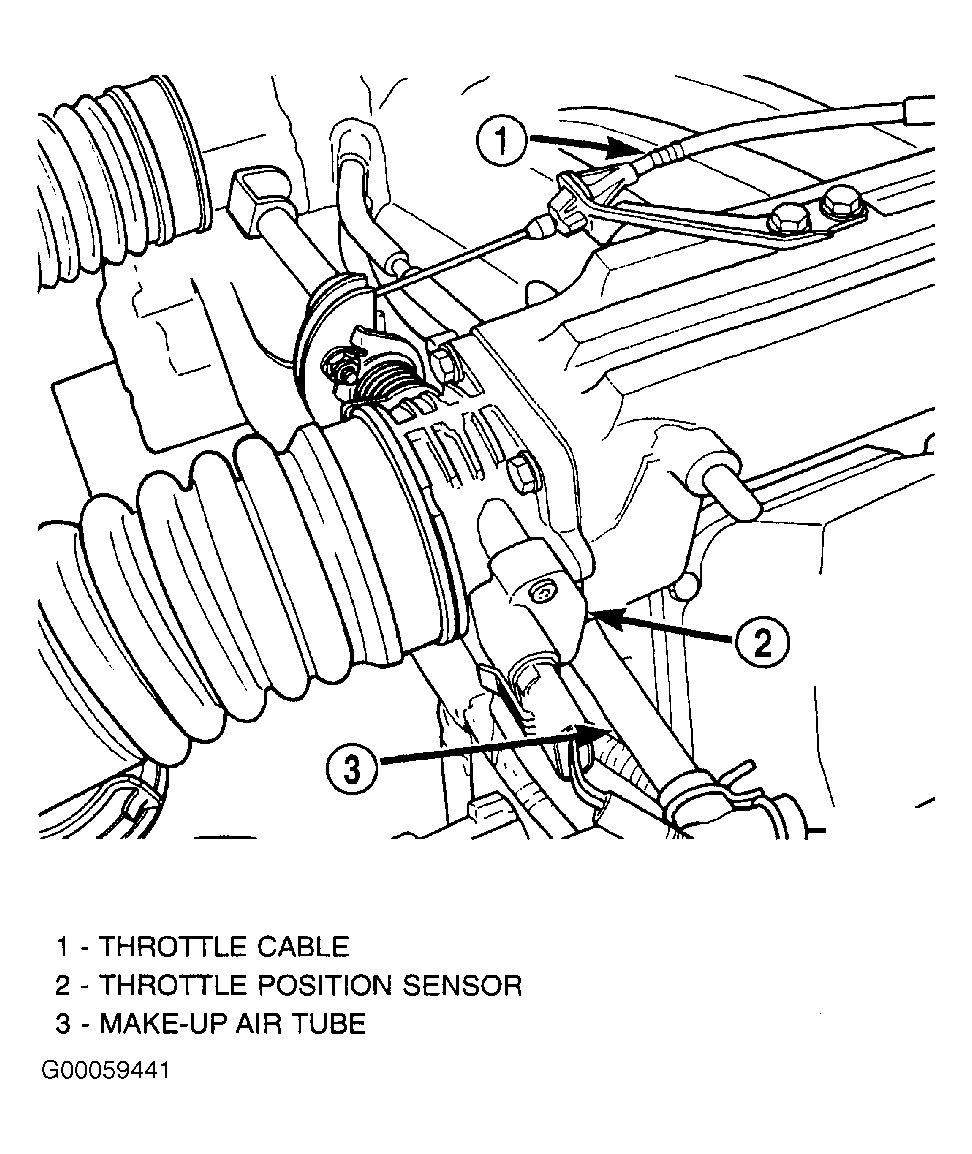 1

2

3

1 - THROTTLE CABLE
2 - THROTTLE POSITION SENSOR
3 - MAKE-UP AIR TUBE

G00059441