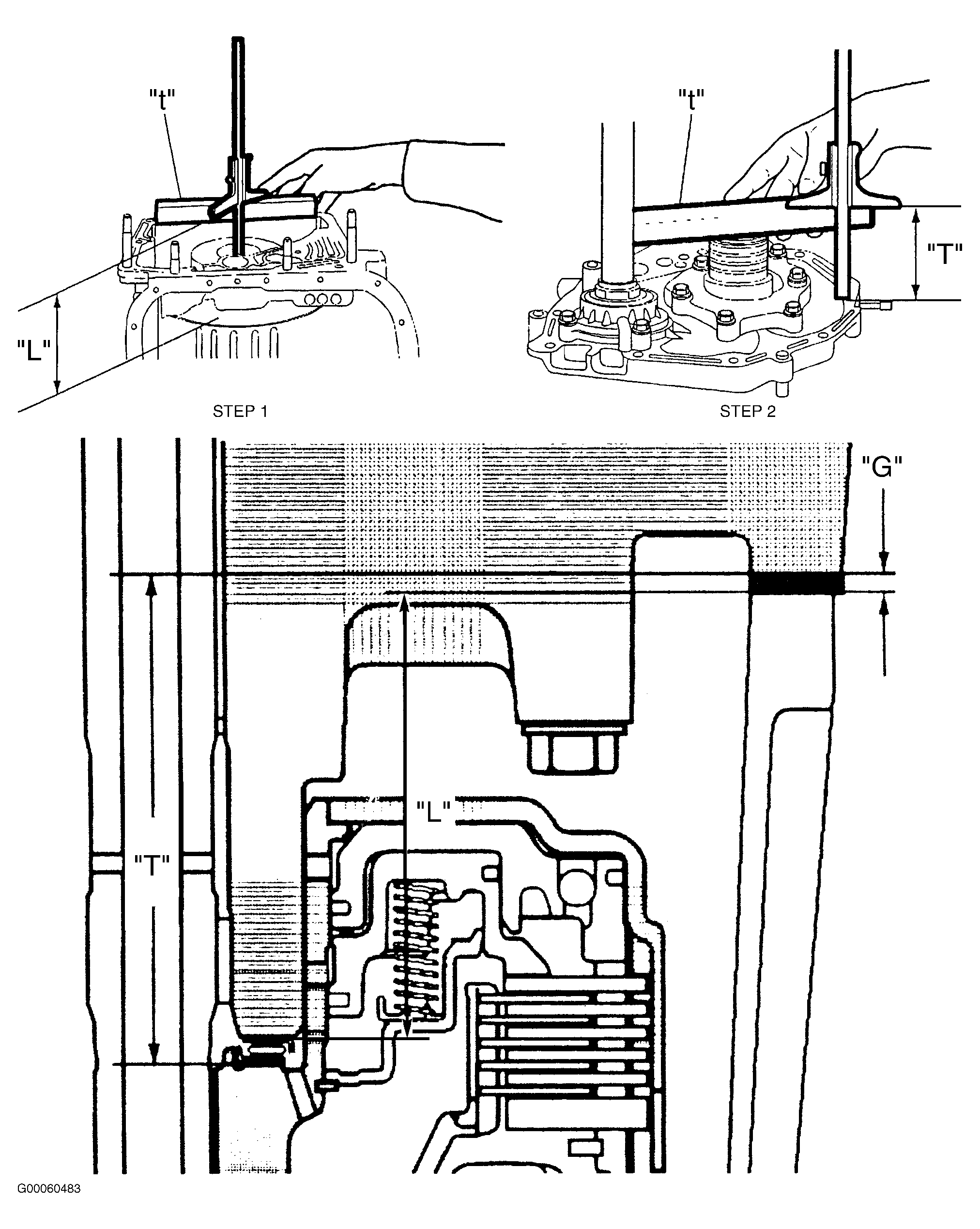 "t"

"L"

STEP 1

"t"

"T"

STEP 2

"G"

"L"

"T"

G00060483