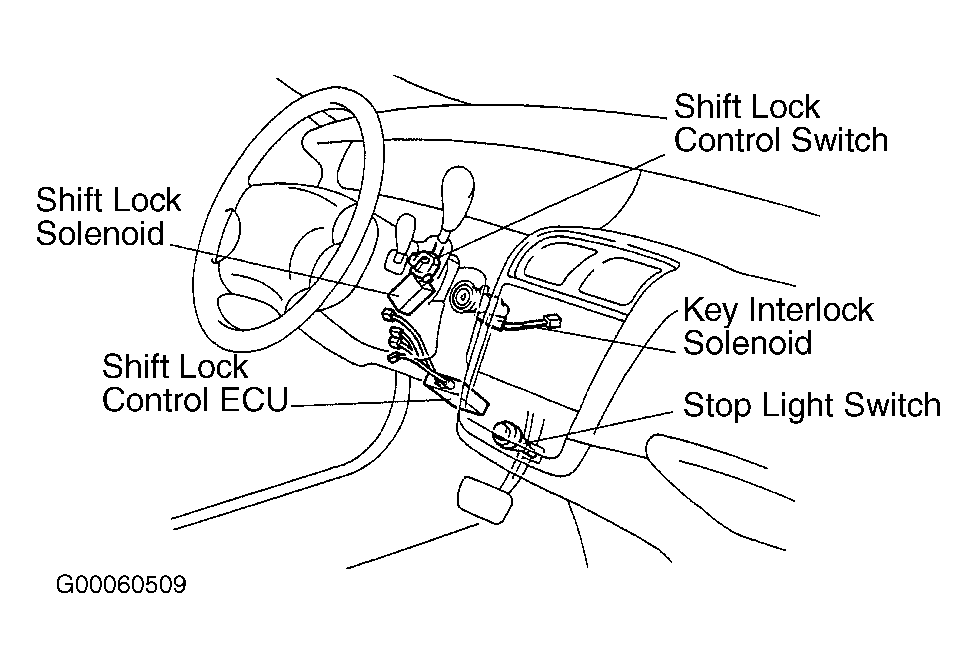 Shift Lock
Control Switch

Shift Lock
Solenoid

Key Interlock
Solenoid

Shift Lock
Control ECU

Stop Light Switch

G00060509