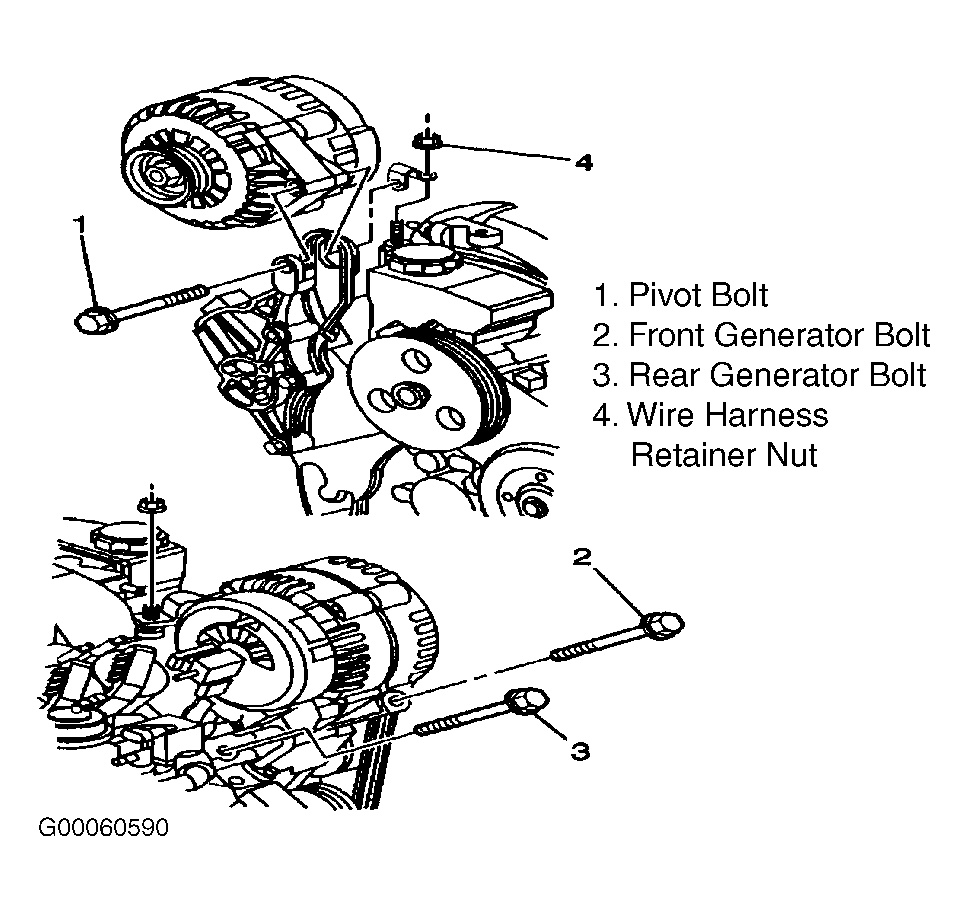 4

1

1. Pivot Bolt
2. Front Generator Bolt
3. Rear Generator Bolt
4. Wire Harness Retainer Nut

2

3

G00060590