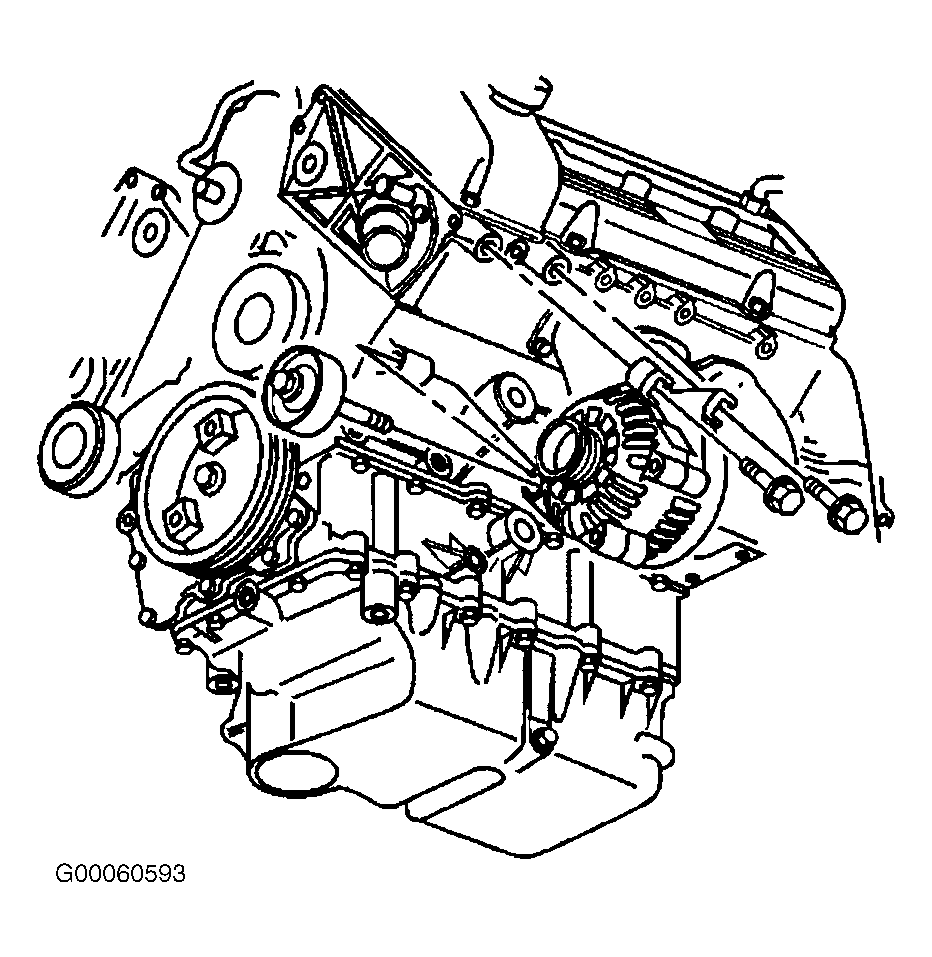 G00060593