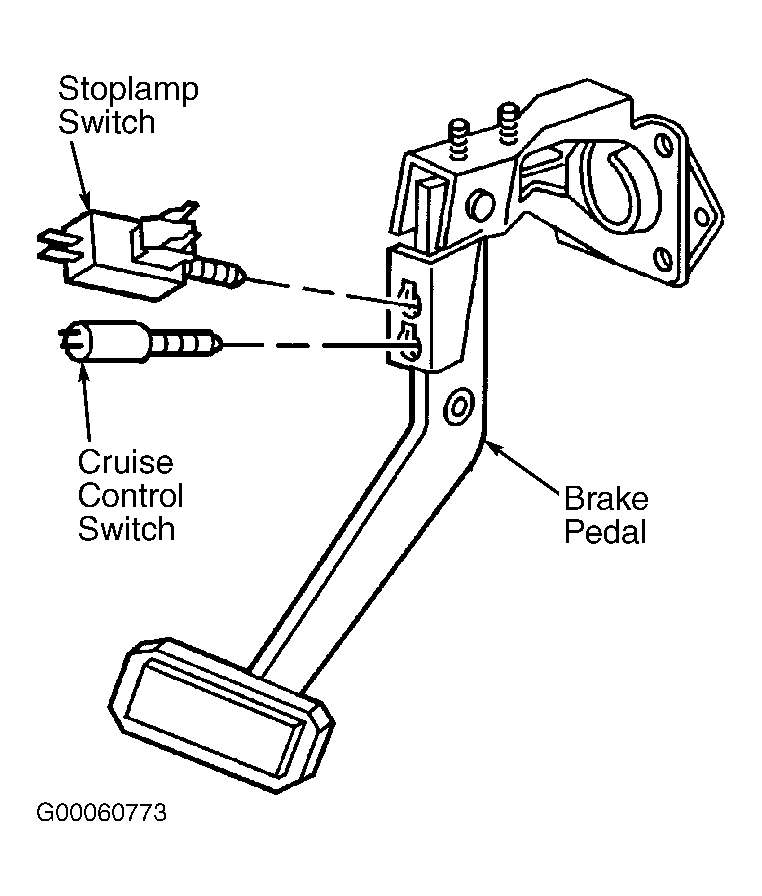 Stoplamp Switch

Cruise Control Switch

Brake Pedal

G00060773