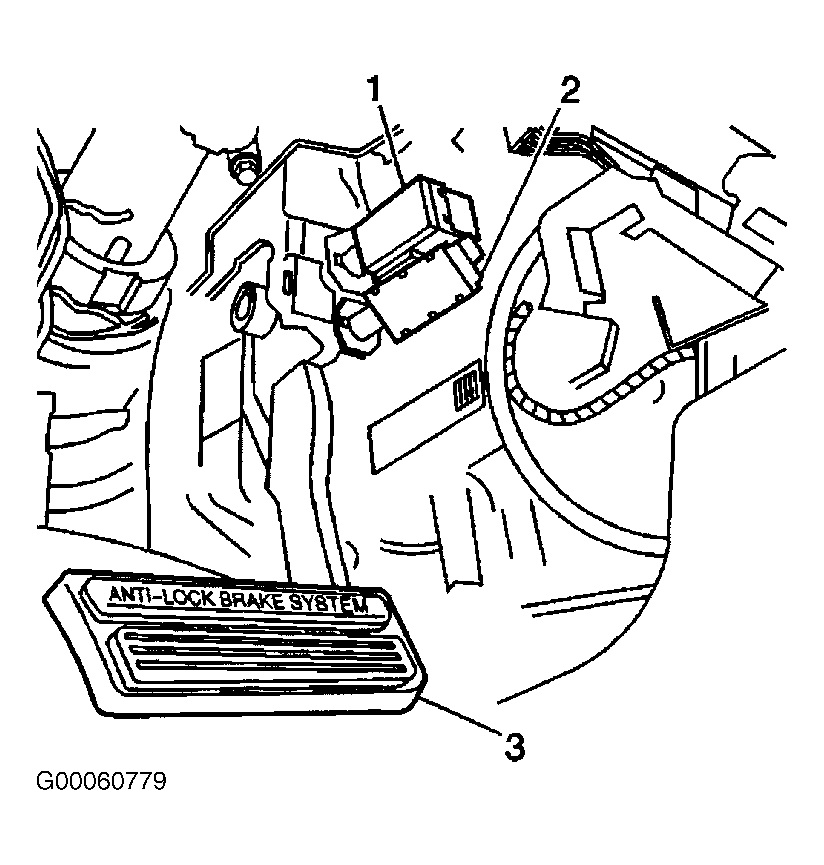 1
2
ANTI-LOCK BRAKE SYSTEM
3
G00060779