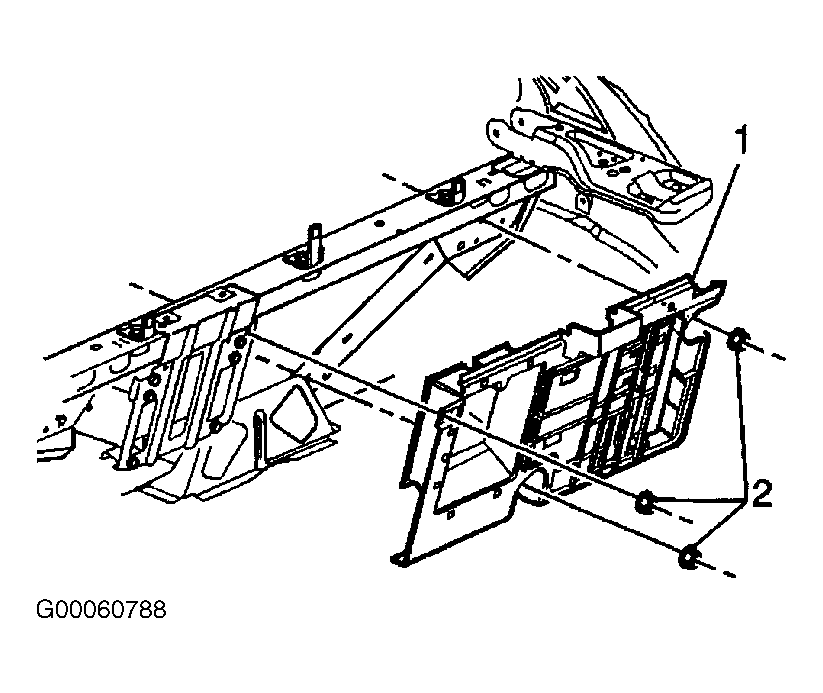 1
2
G00060788