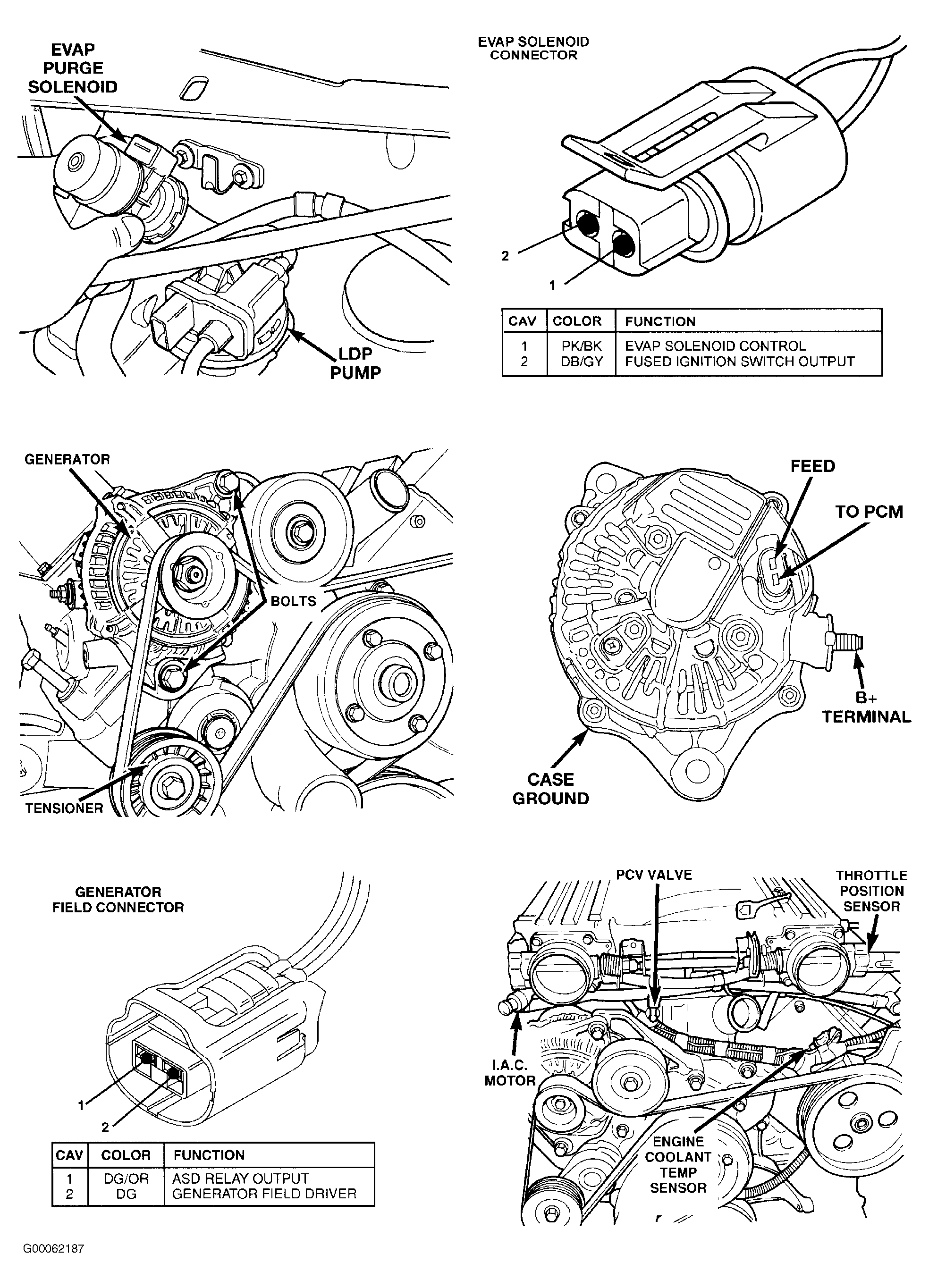 EVAP PURGE SOLENOID

LDP PUMP

EVAP SOLENOID CONNECTOR

2

1

| CAV | COLOR | FUNCTION |
|---|---|---|
| 1 | PK/BK | EVAP SOLENOID CONTROL |
| 2 | DB/GY | FUSED IGNITION SWITCH OUTPUT |

GENERATOR

BOLTS

TENSIONER

FEED

TO PCM

B+ TERMINAL

CASE GROUND

GENERATOR FIELD CONNECTOR

1

2

| CAV | COLOR | FUNCTION |
|---|---|---|
| 1 | DG/OR | ASD RELAY OUTPUT |
| 2 | DG | GENERATOR FIELD DRIVER |

PCV VALVE

THROTTLE POSITION SENSOR

I.A.C. MOTOR

ENGINE COOLANT TEMP SENSOR

G00062187