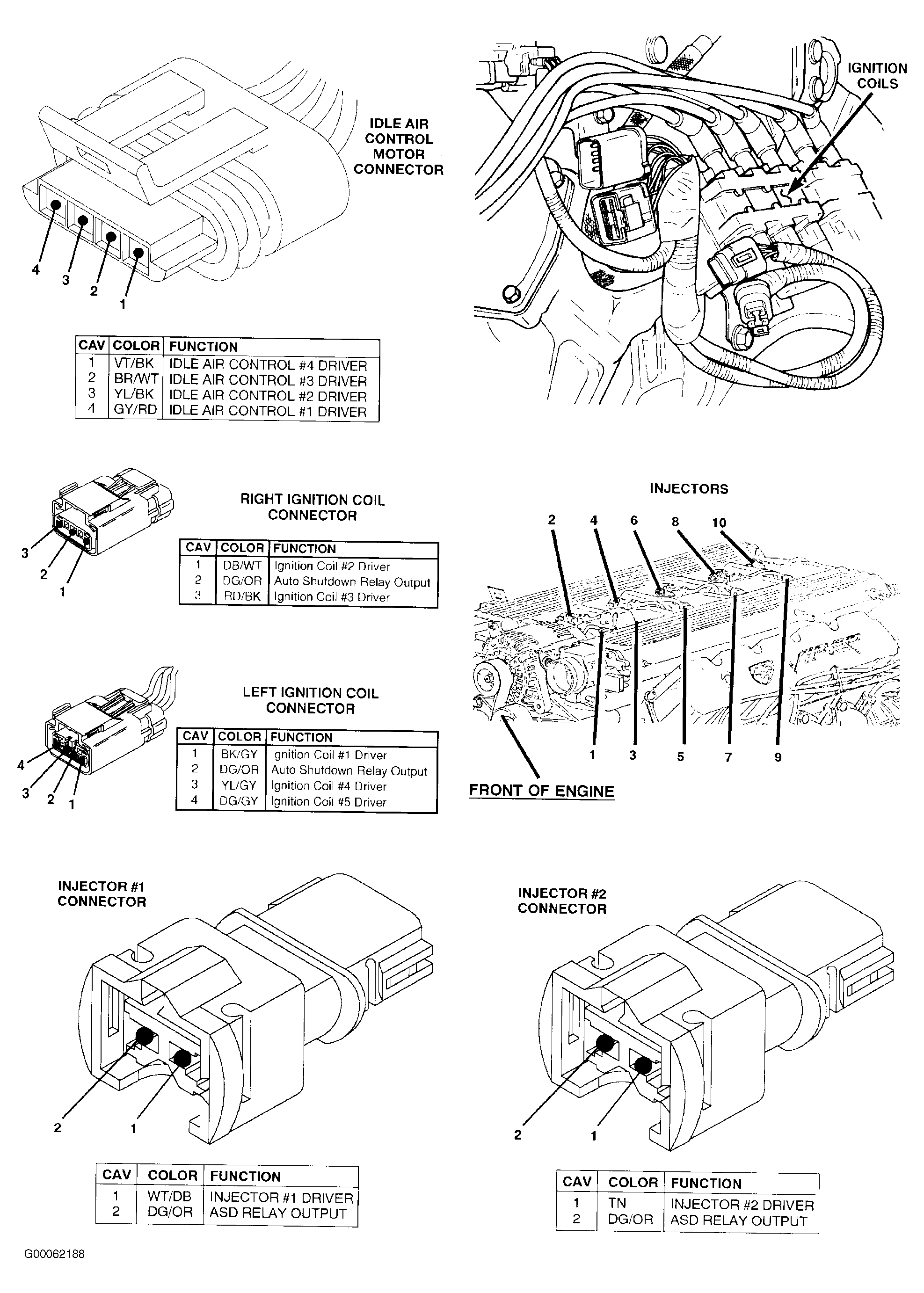 IDLE AIR CONTROL MOTOR CONNECTOR

4
3
2
1

| CAV | COLOR | FUNCTION |
|---|---|---|
| 1 | VT/BK | IDLE AIR CONTROL #4 DRIVER |
| 2 | BR/WT | IDLE AIR CONTROL #3 DRIVER |
| 3 | YL/BK | IDLE AIR CONTROL #2 DRIVER |
| 4 | GY/RD | IDLE AIR CONTROL #1 DRIVER |

IGNITION COILS

RIGHT IGNITION COIL CONNECTOR

3
2
1

| CAV | COLOR | FUNCTION |
|---|---|---|
| 1 | DB/WT | Ignition Coil #2 Driver |
| 2 | DG/OR | Auto Shutdown Relay Output |
| 3 | RD/BK | Ignition Coil #3 Driver |

LEFT IGNITION COIL CONNECTOR

4
3
2
1

| CAV | COLOR | FUNCTION |
|---|---|---|
| 1 | BK/GY | Ignition Coil #1 Driver |
| 2 | DG/OR | Auto Shutdown Relay Output |
| 3 | YL/GY | Ignition Coil #4 Driver |
| 4 | DG/GY | Ignition Coil #5 Driver |

INJECTORS

2 4 6 8 10

1 3 5 7 9

FRONT OF ENGINE

INJECTOR #1 CONNECTOR

2
1

| CAV | COLOR | FUNCTION |
|---|---|---|
| 1 | WT/DB | INJECTOR #1 DRIVER |
| 2 | DG/OR | ASD RELAY OUTPUT |

INJECTOR #2 CONNECTOR

2
1

| CAV | COLOR | FUNCTION |
|---|---|---|
| 1 | TN | INJECTOR #2 DRIVER |
| 2 | DG/OR | ASD RELAY OUTPUT |

G00062188