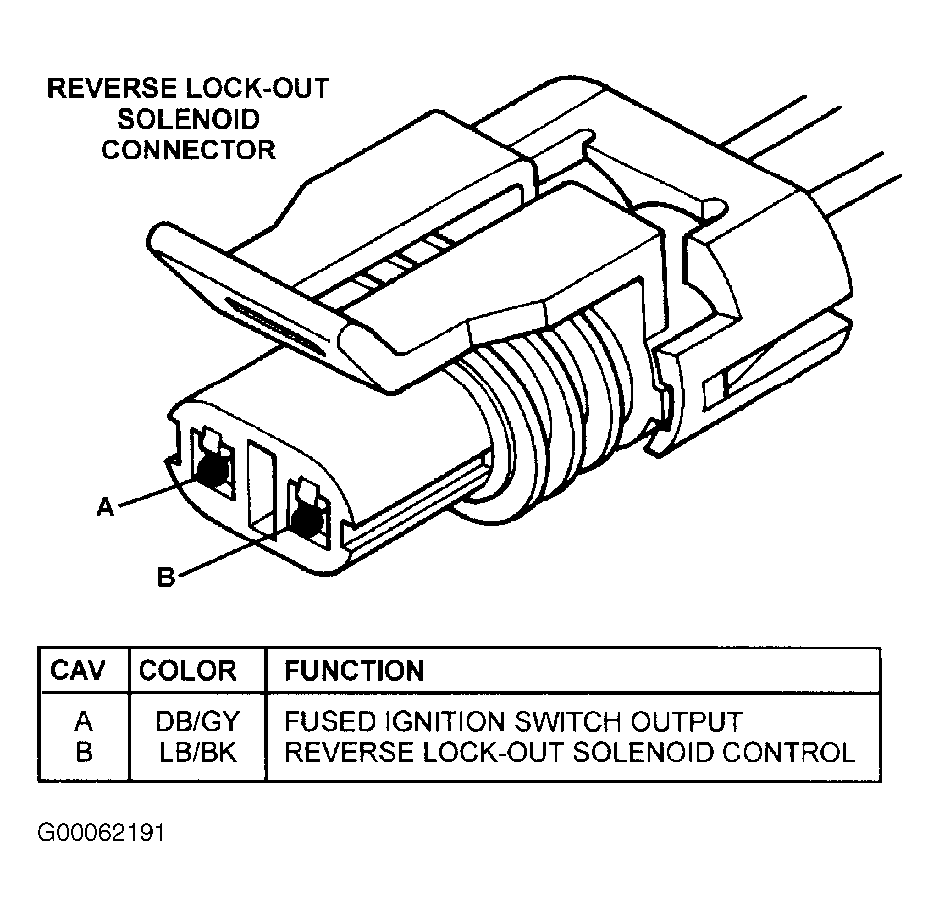 REVERSE LOCK-OUT SOLENOID CONNECTOR

A

B

| CAV | COLOR | FUNCTION |
|---|---|---|
| A | DB/GY | FUSED IGNITION SWITCH OUTPUT |
| B | LB/BK | REVERSE LOCK-OUT SOLENOID CONTROL |

G00062191