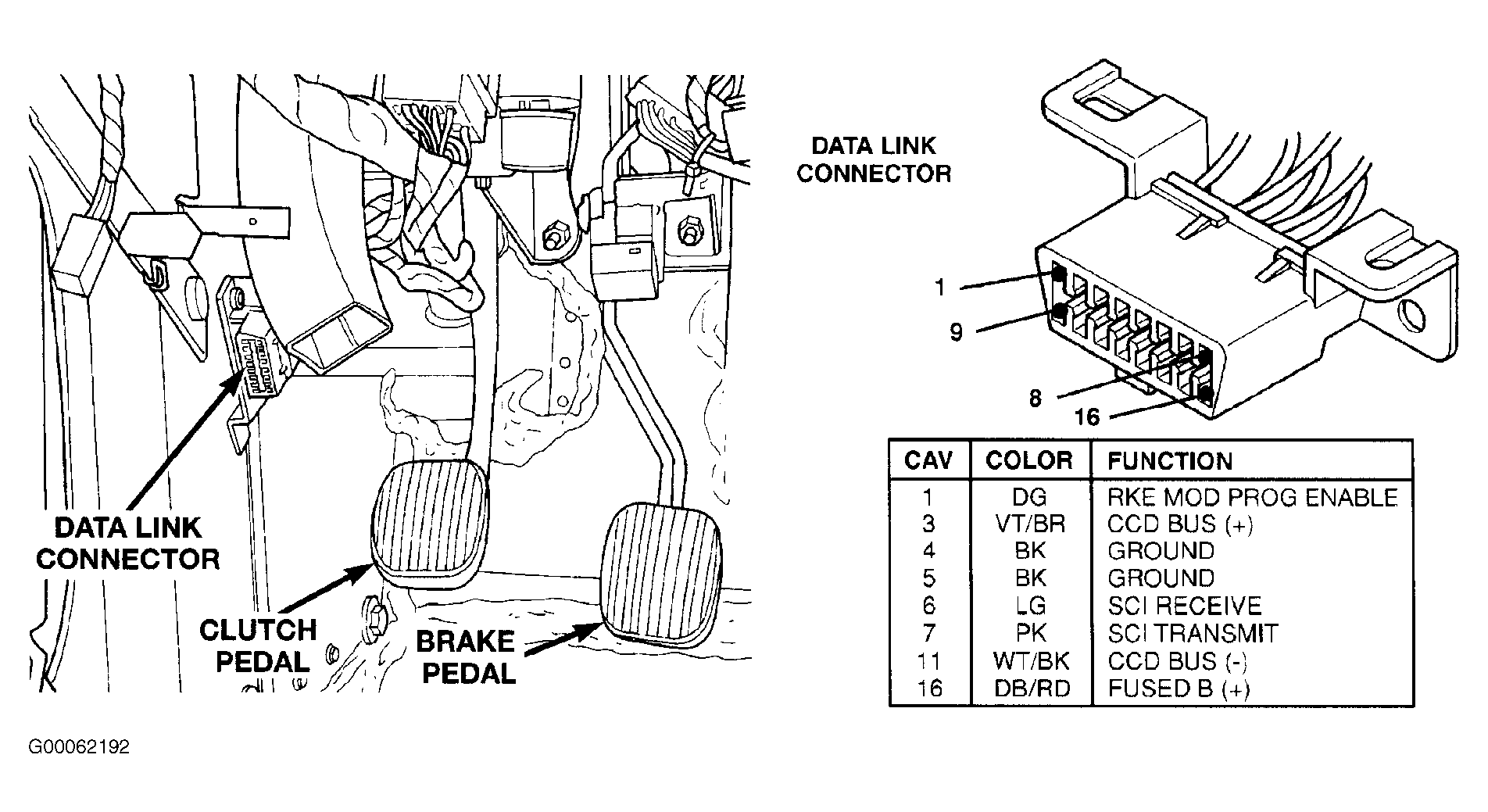 DATA LINK CONNECTOR

CLUTCH PEDAL

BRAKE PEDAL

DATA LINK CONNECTOR

1

9

8

16

| CAV | COLOR | FUNCTION |
|---|---|---|
| 1 | DG | RKE MOD PROG ENABLE |
| 3 | VT/BR | CCD BUS (+) |
| 4 | BK | GROUND |
| 5 | BK | GROUND |
| 6 | LG | SCI RECEIVE |
| 7 | PK | SCI TRANSMIT |
| 11 | WT/BK | CCD BUS (-) |
| 16 | DB/RD | FUSED B (+) |

G00062192