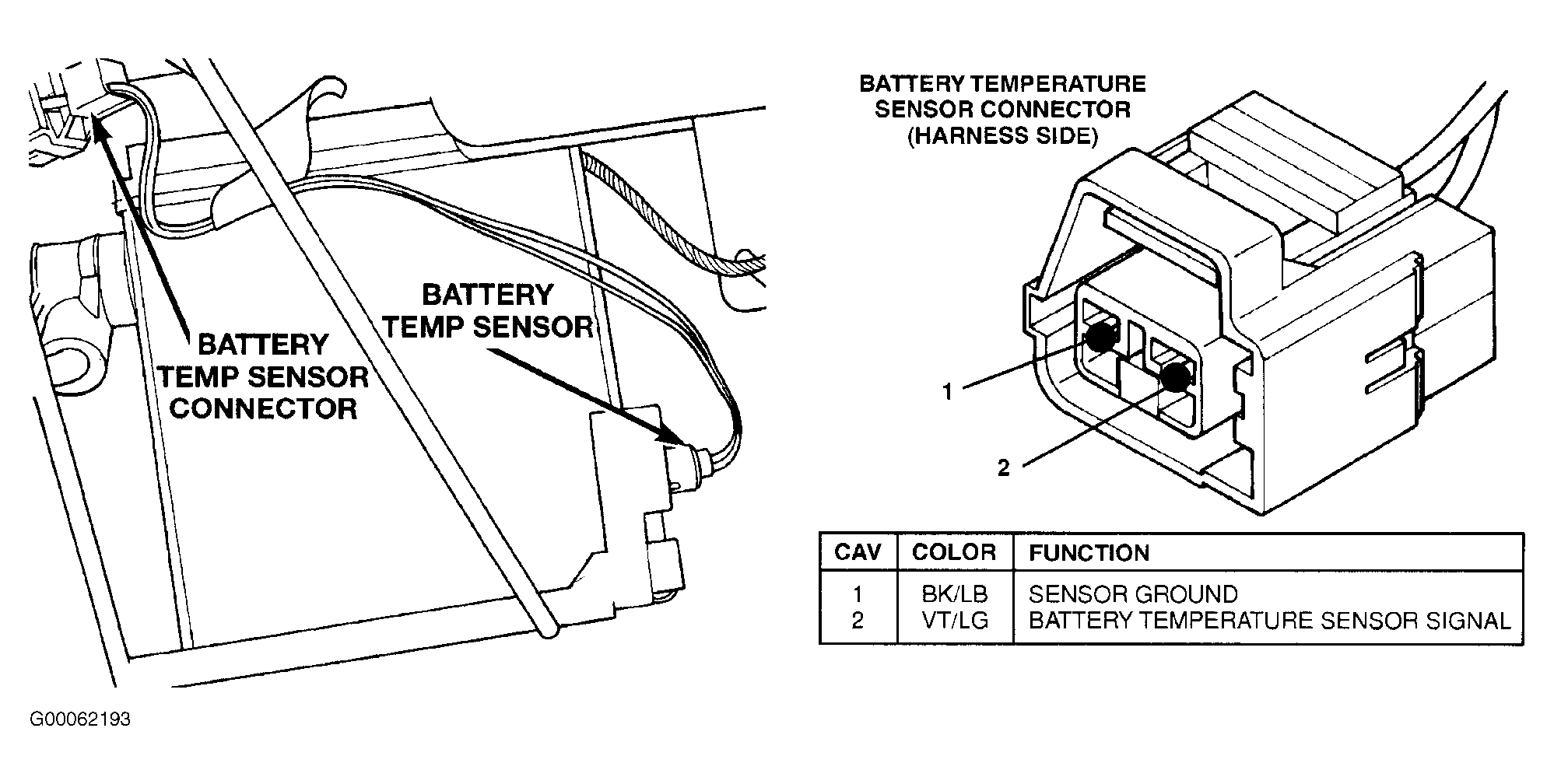 BATTERY TEMP SENSOR CONNECTOR

BATTERY TEMP SENSOR

BATTERY TEMPERATURE SENSOR CONNECTOR (HARNESS SIDE)

1

2

| CAV | COLOR | FUNCTION |
|---|---|---|
| 1 | BK/LB | SENSOR GROUND |
| 2 | VT/LG | BATTERY TEMPERATURE SENSOR SIGNAL |

G00062193