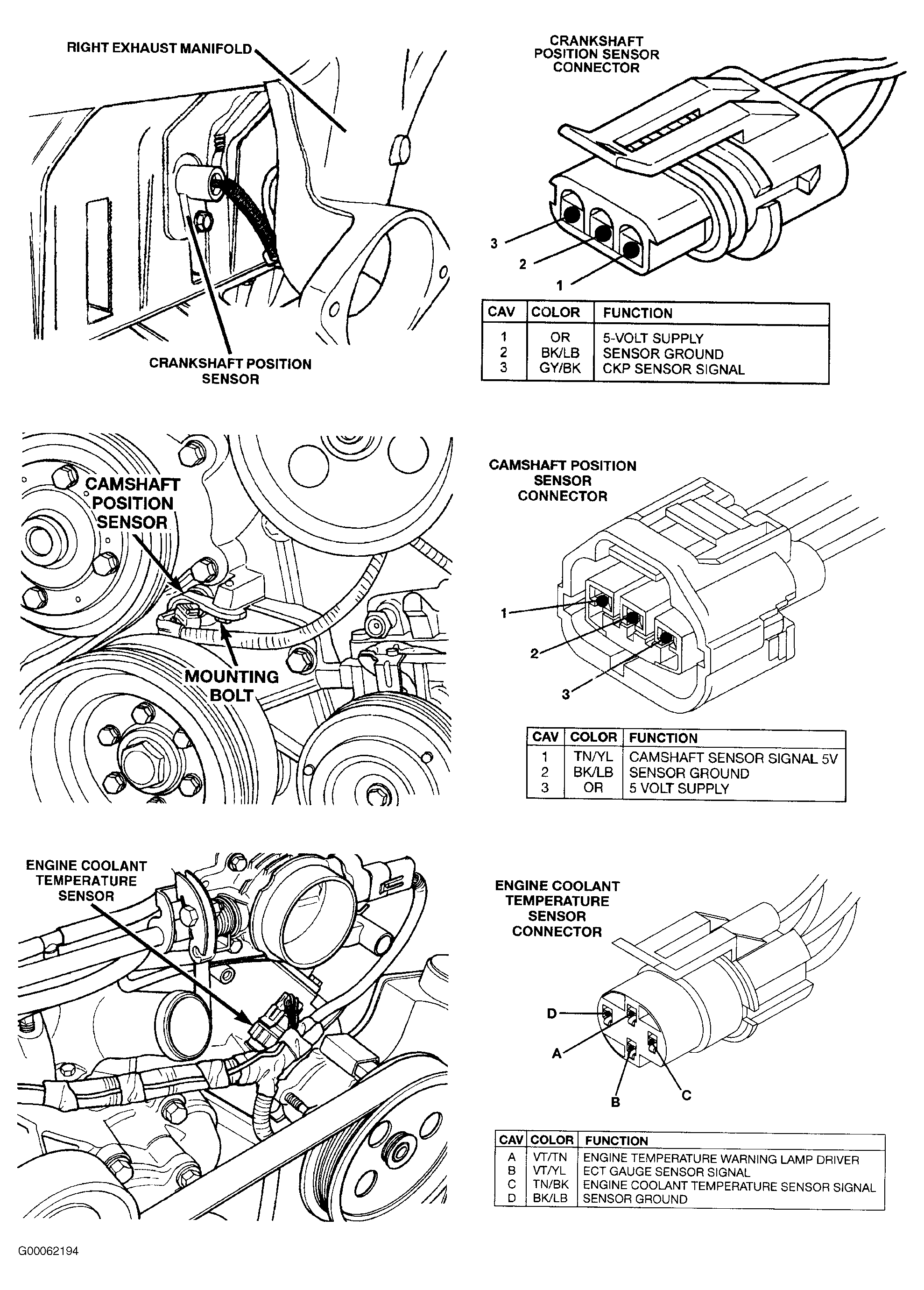 RIGHT EXHAUST MANIFOLD

CRANKSHAFT POSITION SENSOR

CRANKSHAFT POSITION SENSOR CONNECTOR

3

2

1

| CAV | COLOR | FUNCTION |
|---|---|---|
| 1 | OR | 5-VOLT SUPPLY |
| 2 | BK/LB | SENSOR GROUND |
| 3 | GY/BK | CKP SENSOR SIGNAL |

CAMSHAFT POSITION SENSOR

MOUNTING BOLT

CAMSHAFT POSITION SENSOR CONNECTOR

1

2

3

| CAV | COLOR | FUNCTION |
|---|---|---|
| 1 | TN/YL | CAMSHAFT SENSOR SIGNAL 5V |
| 2 | BK/LB | SENSOR GROUND |
| 3 | OR | 5 VOLT SUPPLY |

ENGINE COOLANT TEMPERATURE SENSOR

ENGINE COOLANT TEMPERATURE SENSOR CONNECTOR

D

A

B

C

| CAV | COLOR | FUNCTION |
|---|---|---|
| A | VT/TN | ENGINE TEMPERATURE WARNING LAMP DRIVER |
| B | VT/YL | ECT GAUGE SENSOR SIGNAL |
| C | TN/BK | ENGINE COOLANT TEMPERATURE SENSOR SIGNAL |
| D | BK/LB | SENSOR GROUND |

G00062194