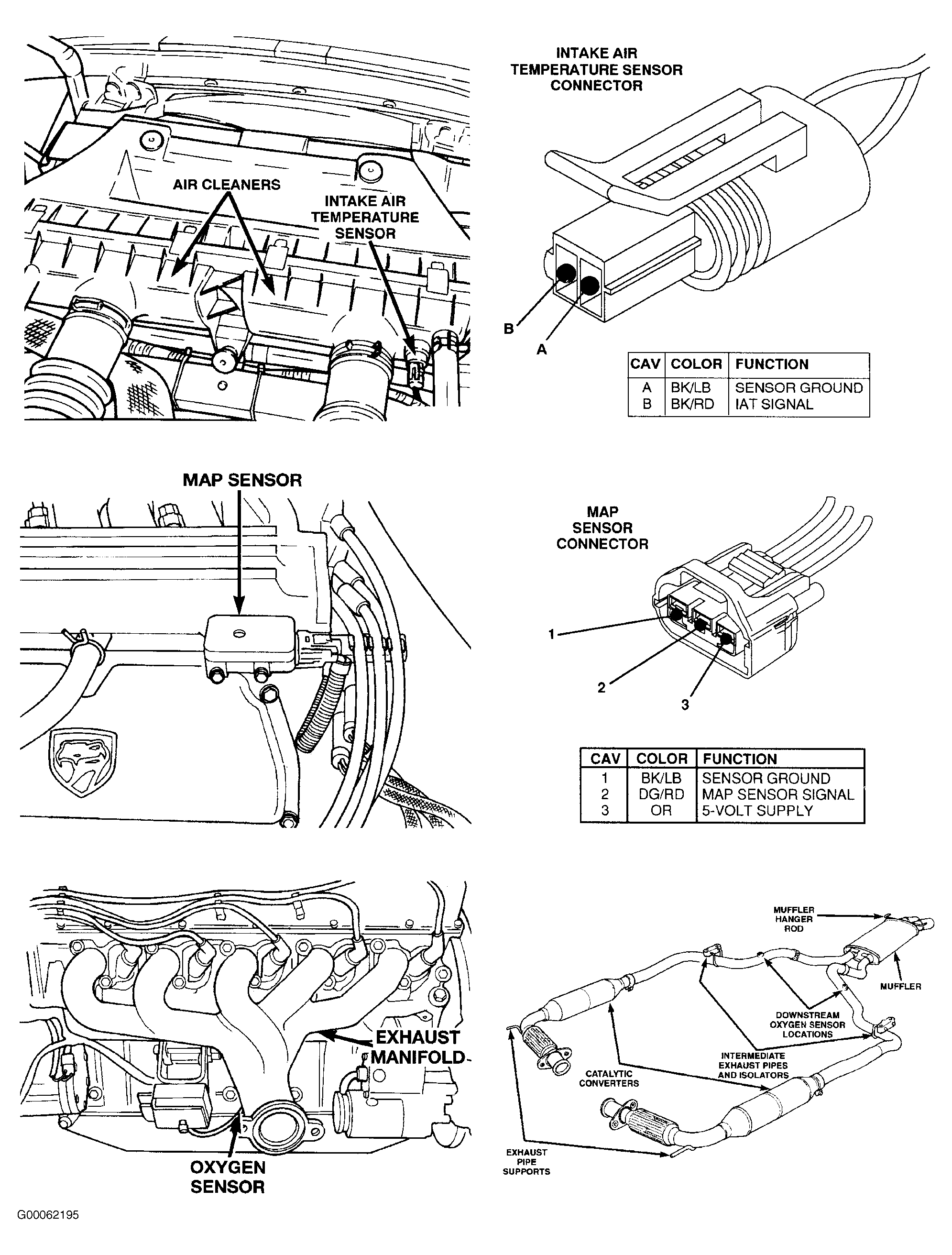 AIR CLEANERS

INTAKE AIR TEMPERATURE SENSOR

INTAKE AIR TEMPERATURE SENSOR CONNECTOR

B

A

| CAV | COLOR | FUNCTION |
|---|---|---|
| A | BK/LB | SENSOR GROUND |
| B | BK/RD | IAT SIGNAL |

MAP SENSOR

MAP SENSOR CONNECTOR

1

2

3

| CAV | COLOR | FUNCTION |
|---|---|---|
| 1 | BK/LB | SENSOR GROUND |
| 2 | DG/RD | MAP SENSOR SIGNAL |
| 3 | OR | 5-VOLT SUPPLY |

EXHAUST MANIFOLD

OXYGEN SENSOR

MUFFLER HANGER ROD

MUFFLER

DOWNSTREAM OXYGEN SENSOR LOCATIONS

INTERMEDIATE EXHAUST PIPES AND ISOLATORS

CATALYTIC CONVERTERS

EXHAUST PIPE SUPPORTS

G00062195