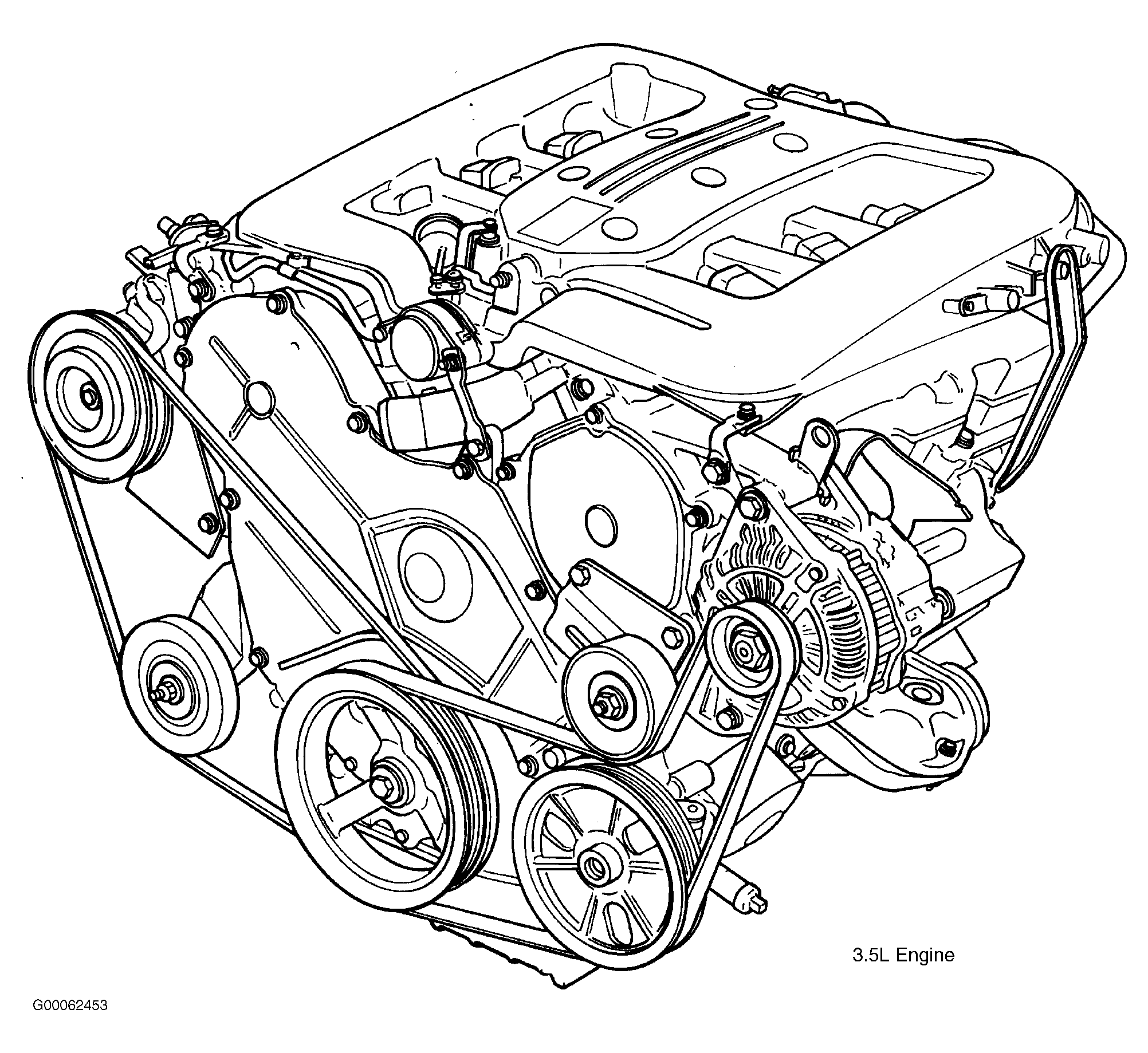 3.5L Engine

G00062453