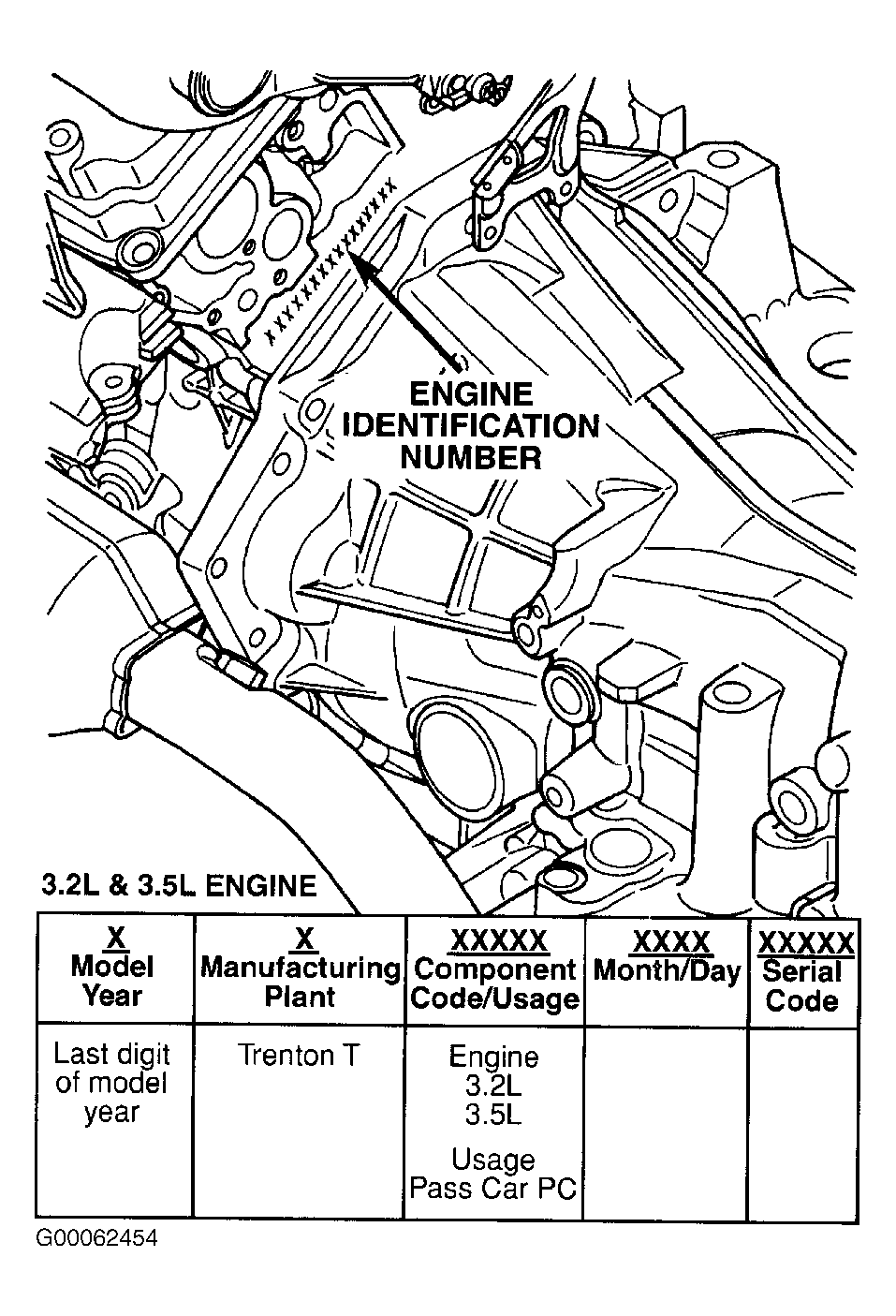 XXXXXXXXXXXXXXXX

ENGINE IDENTIFICATION NUMBER

3.2L & 3.5L ENGINE

| X Model Year | X Manufacturing Plant | XXXXX Component Code/Usage | XXXX Month/Day | XXXXX Serial Code |
|---|---|---|---|---|
| Last digit of model year | Trenton T | Engine 3.2L 3.5L Usage Pass Car PC | | |

G00062454