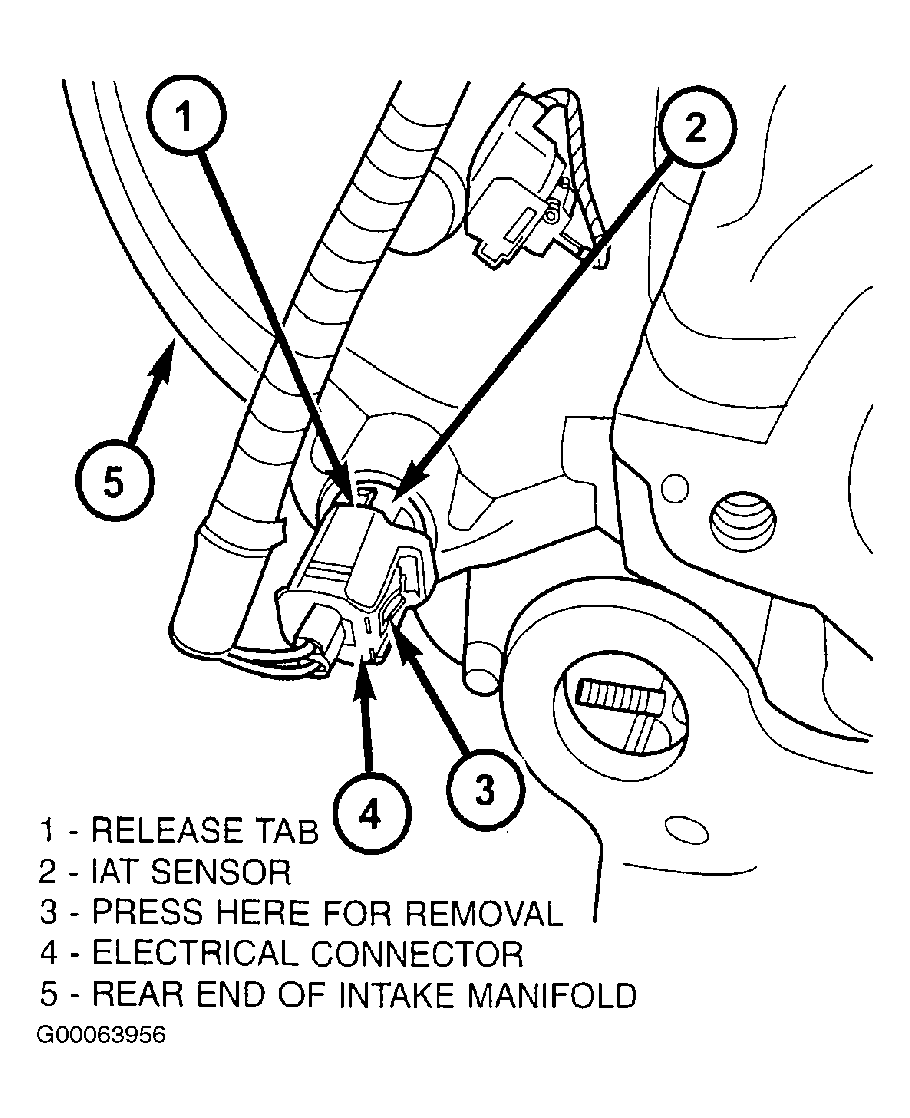 1

2

5

4

3

1 - RELEASE TAB
2 - IAT SENSOR
3 - PRESS HERE FOR REMOVAL
4 - ELECTRICAL CONNECTOR
5 - REAR END OF INTAKE MANIFOLD

G00063956