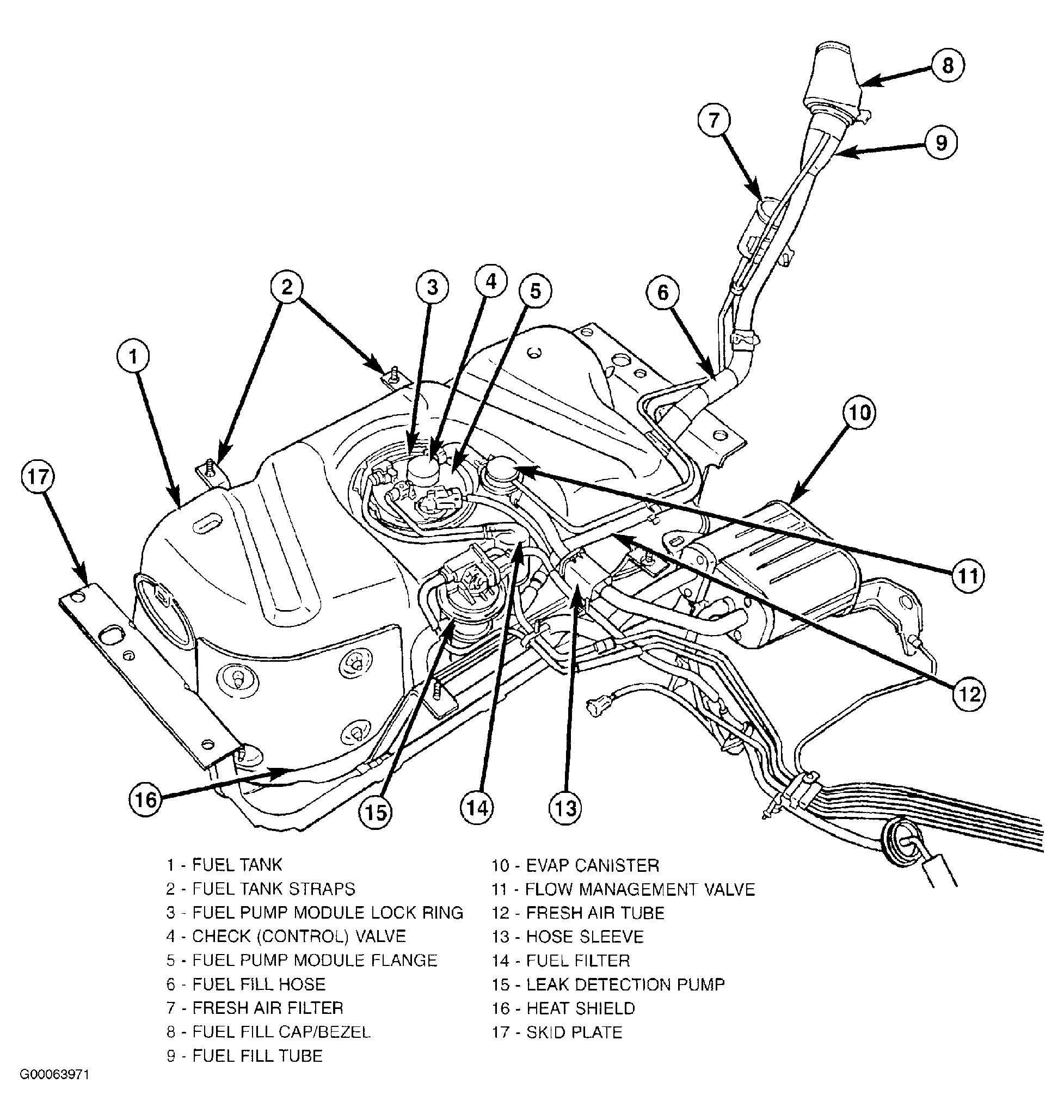 8

7

9

2

3

4

5

6

1

10

17

11

12

16

15

14

13

1 - FUEL TANK
2 - FUEL TANK STRAPS
3 - FUEL PUMP MODULE LOCK RING
4 - CHECK (CONTROL) VALVE
5 - FUEL PUMP MODULE FLANGE
6 - FUEL FILL HOSE
7 - FRESH AIR FILTER
8 - FUEL FILL CAP/BEZEL
9 - FUEL FILL TUBE

10 - EVAP CANISTER
11 - FLOW MANAGEMENT VALVE
12 - FRESH AIR TUBE
13 - HOSE SLEEVE
14 - FUEL FILTER
15 - LEAK DETECTION PUMP
16 - HEAT SHIELD
17 - SKID PLATE

G00063971