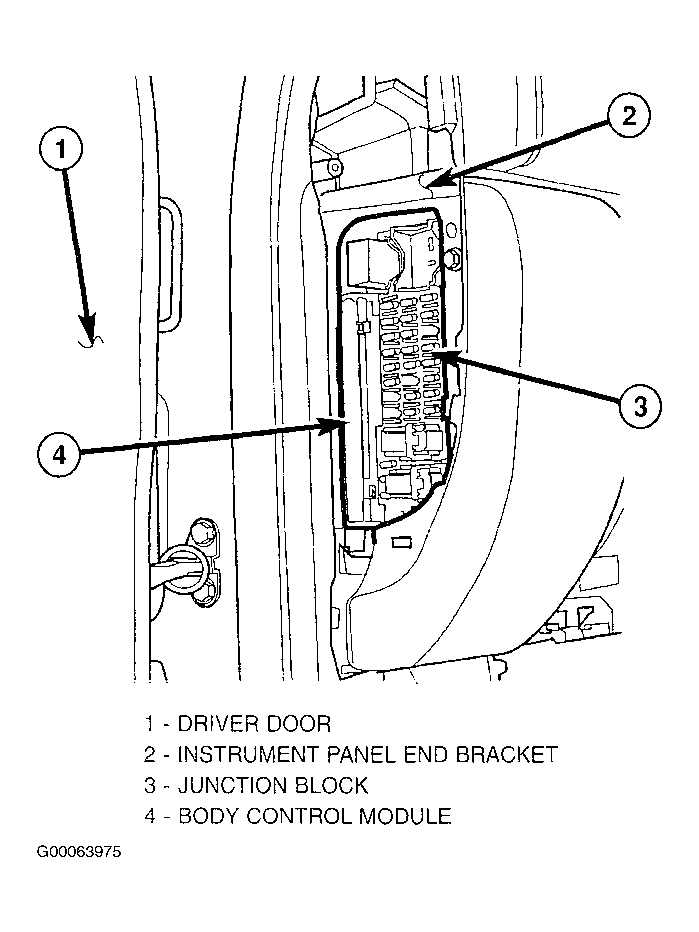 1
2
3
4

1 - DRIVER DOOR
2 - INSTRUMENT PANEL END BRACKET
3 - JUNCTION BLOCK
4 - BODY CONTROL MODULE

G00063975