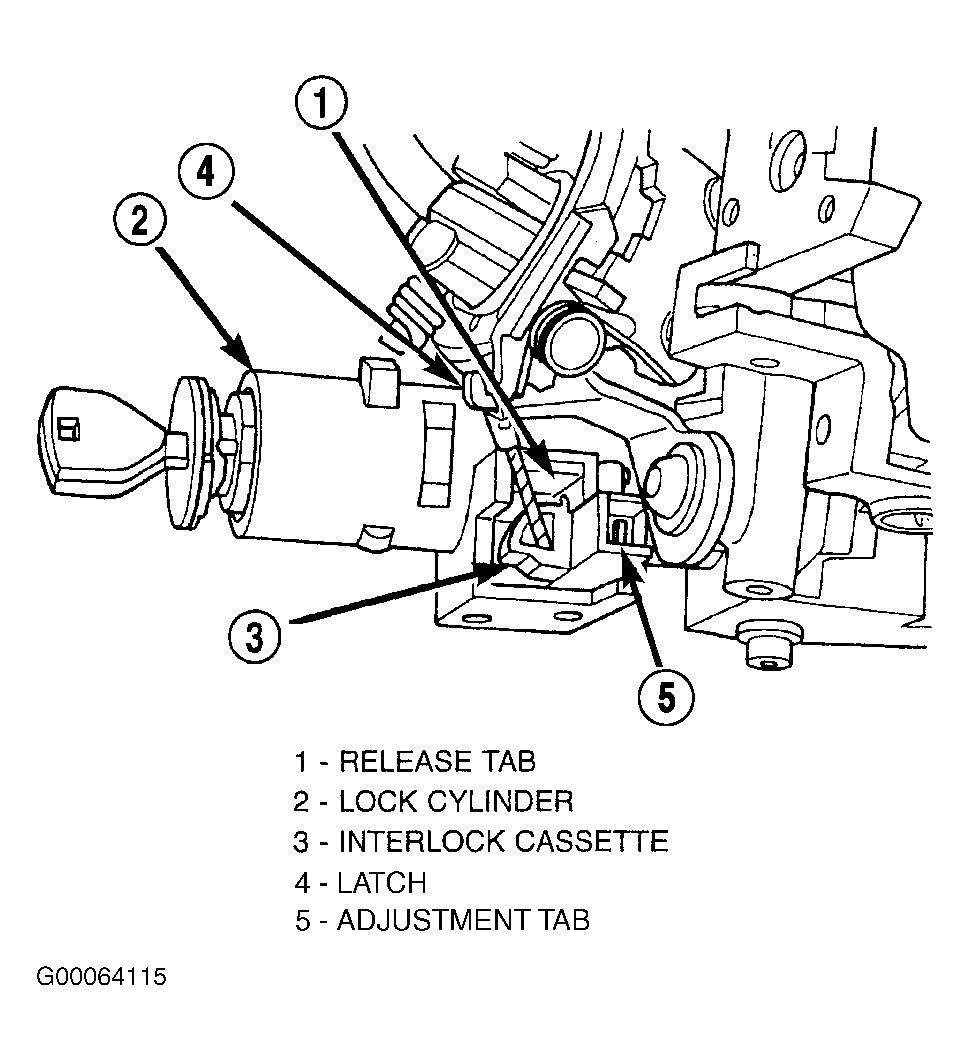 1
4
2
3
5

1 - RELEASE TAB
2 - LOCK CYLINDER
3 - INTERLOCK CASSETTE
4 - LATCH
5 - ADJUSTMENT TAB

G00064115