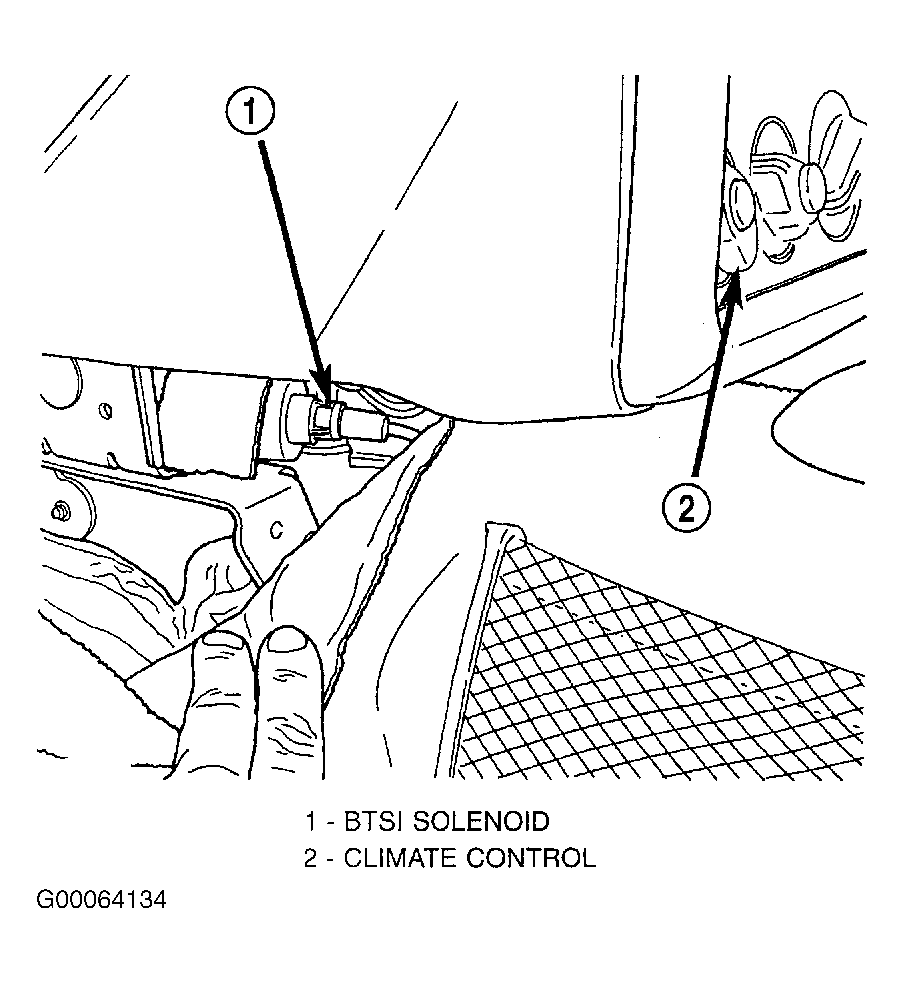 1

2

1 - BTSI SOLENOID
2 - CLIMATE CONTROL

G00064134