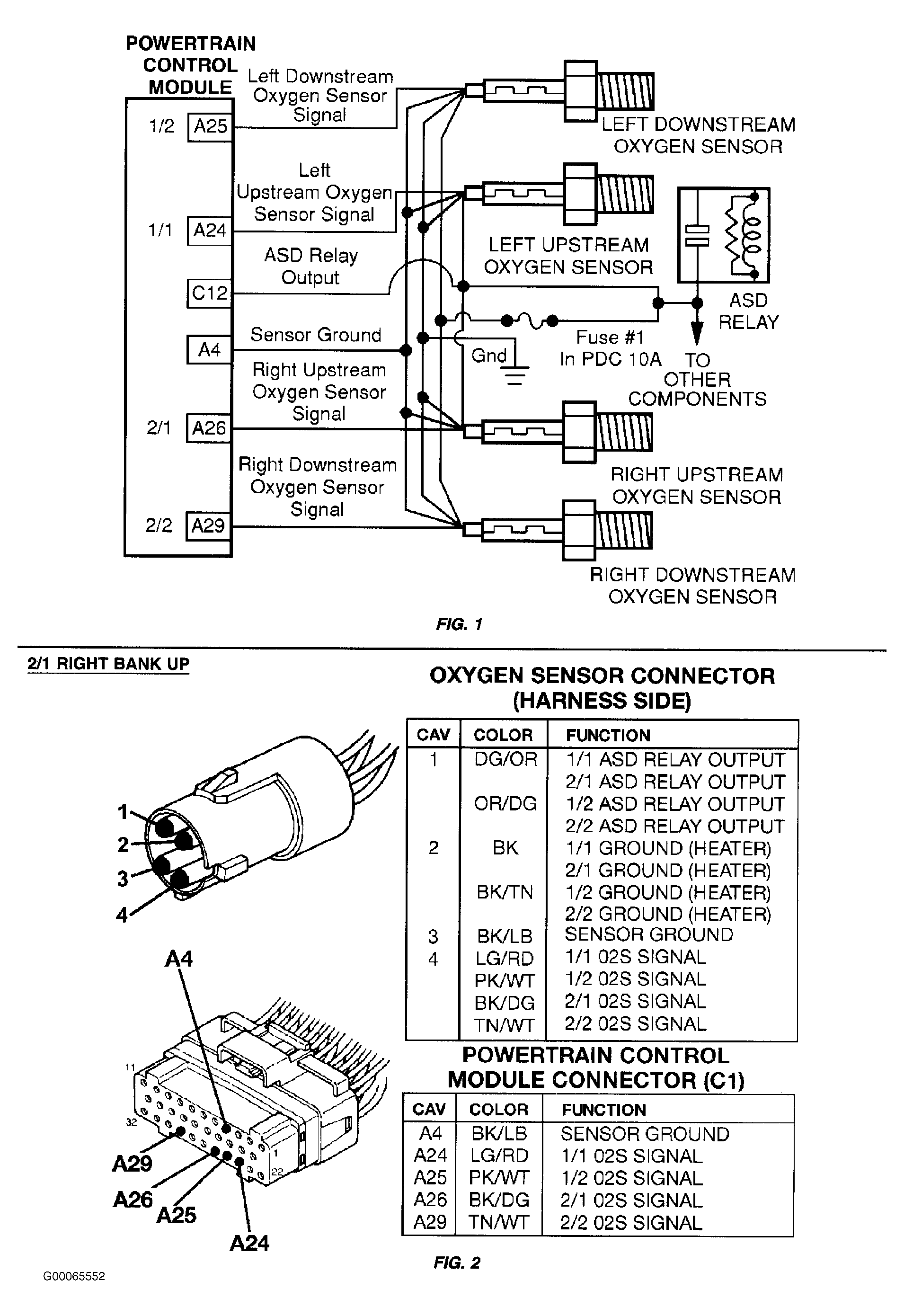 POWERTRAIN CONTROL MODULE

1/2 A25

1/1 A24

C12

A4

2/1 A26

2/2 A29

Left Downstream Oxygen Sensor Signal

Left Upstream Oxygen Sensor Signal

ASD Relay Output

Sensor Ground

Right Upstream Oxygen Sensor Signal

Right Downstream Oxygen Sensor Signal

LEFT DOWNSTREAM OXYGEN SENSOR

LEFT UPSTREAM OXYGEN SENSOR

ASD RELAY

Gnd

Fuse #1 In PDC 10A

TO OTHER COMPONENTS

RIGHT UPSTREAM OXYGEN SENSOR

RIGHT DOWNSTREAM OXYGEN SENSOR

FIG. 1

2/1 RIGHT BANK UP

1
2
3
4

A4

11

32

1

22

A29

A26

A25

A24

OXYGEN SENSOR CONNECTOR (HARNESS SIDE)

| CAV | COLOR | FUNCTION |
|---|---|---|
| 1 | DG/OR | 1/1 ASD RELAY OUTPUT |
| | | 2/1 ASD RELAY OUTPUT |
| | OR/DG | 1/2 ASD RELAY OUTPUT |
| | | 2/2 ASD RELAY OUTPUT |
| 2 | BK | 1/1 GROUND (HEATER) |
| | | 2/1 GROUND (HEATER) |
| | BK/TN | 1/2 GROUND (HEATER) |
| | | 2/2 GROUND (HEATER) |
| 3 | BK/LB | SENSOR GROUND |
| 4 | LG/RD | 1/1 02S SIGNAL |
| | PK/WT | 1/2 02S SIGNAL |
| | BK/DG | 2/1 02S SIGNAL |
| | TN/WT | 2/2 02S SIGNAL |

POWERTRAIN CONTROL MODULE CONNECTOR (C1)

| CAV | COLOR | FUNCTION |
|---|---|---|
| A4 | BK/LB | SENSOR GROUND |
| A24 | LG/RD | 1/1 02S SIGNAL |
| A25 | PK/WT | 1/2 02S SIGNAL |
| A26 | BK/DG | 2/1 02S SIGNAL |
| A29 | TN/WT | 2/2 02S SIGNAL |

FIG. 2

G00065552