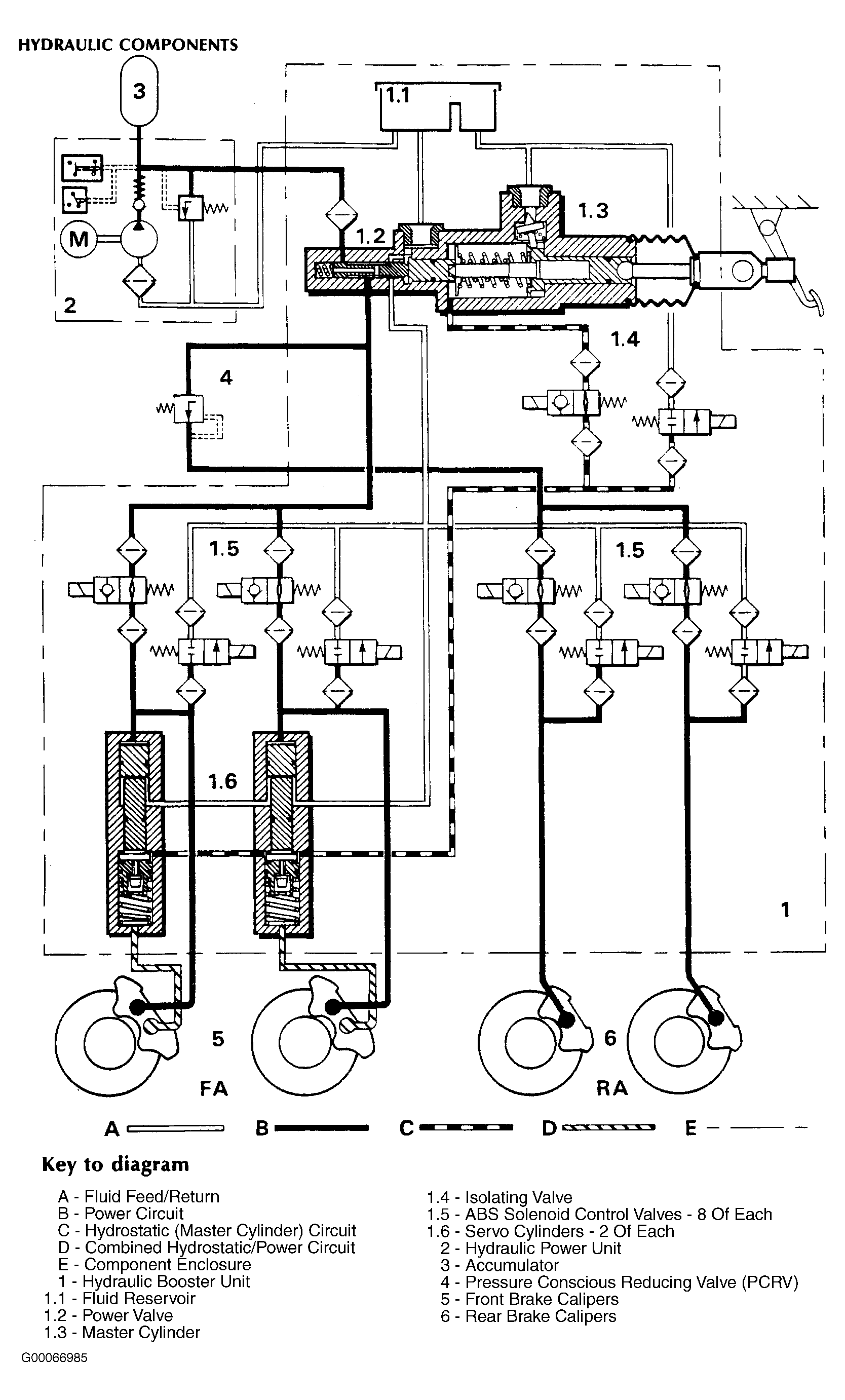 HYDRAULIC COMPONENTS

3

1.1

1.3

1.2

M

2

1.4

4

1.5

1.5

1.6

1

5

6

FA

RA

A B C D E

Key to diagram

A - Fluid Feed/Return
B - Power Circuit
C - Hydrostatic (Master Cylinder) Circuit
D - Combined Hydrostatic/Power Circuit
E - Component Enclosure
1 - Hydraulic Booster Unit
1.1 - Fluid Reservoir
1.2 - Power Valve
1.3 - Master Cylinder

1.4 - Isolating Valve
1.5 - ABS Solenoid Control Valves - 8 Of Each
1.6 - Servo Cylinders - 2 Of Each
2 - Hydraulic Power Unit
3 - Accumulator
4 - Pressure Conscious Reducing Valve (PCRV)
5 - Front Brake Calipers
6 - Rear Brake Calipers

G00066985