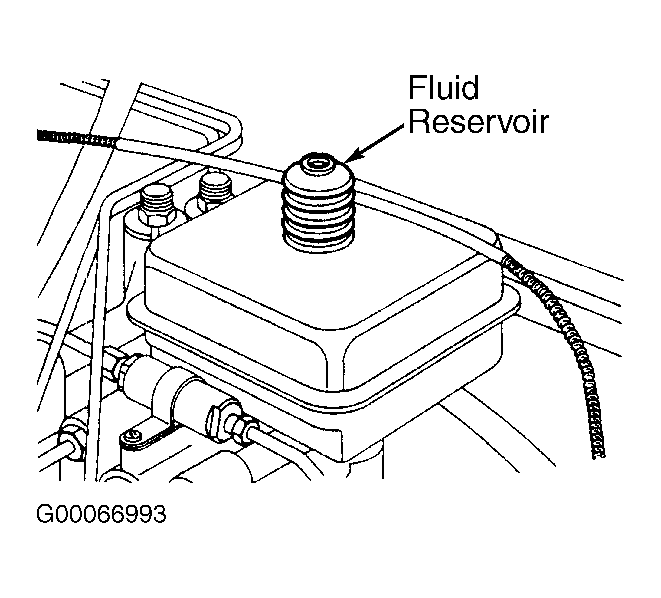 Fluid
Reservoir

G00066993