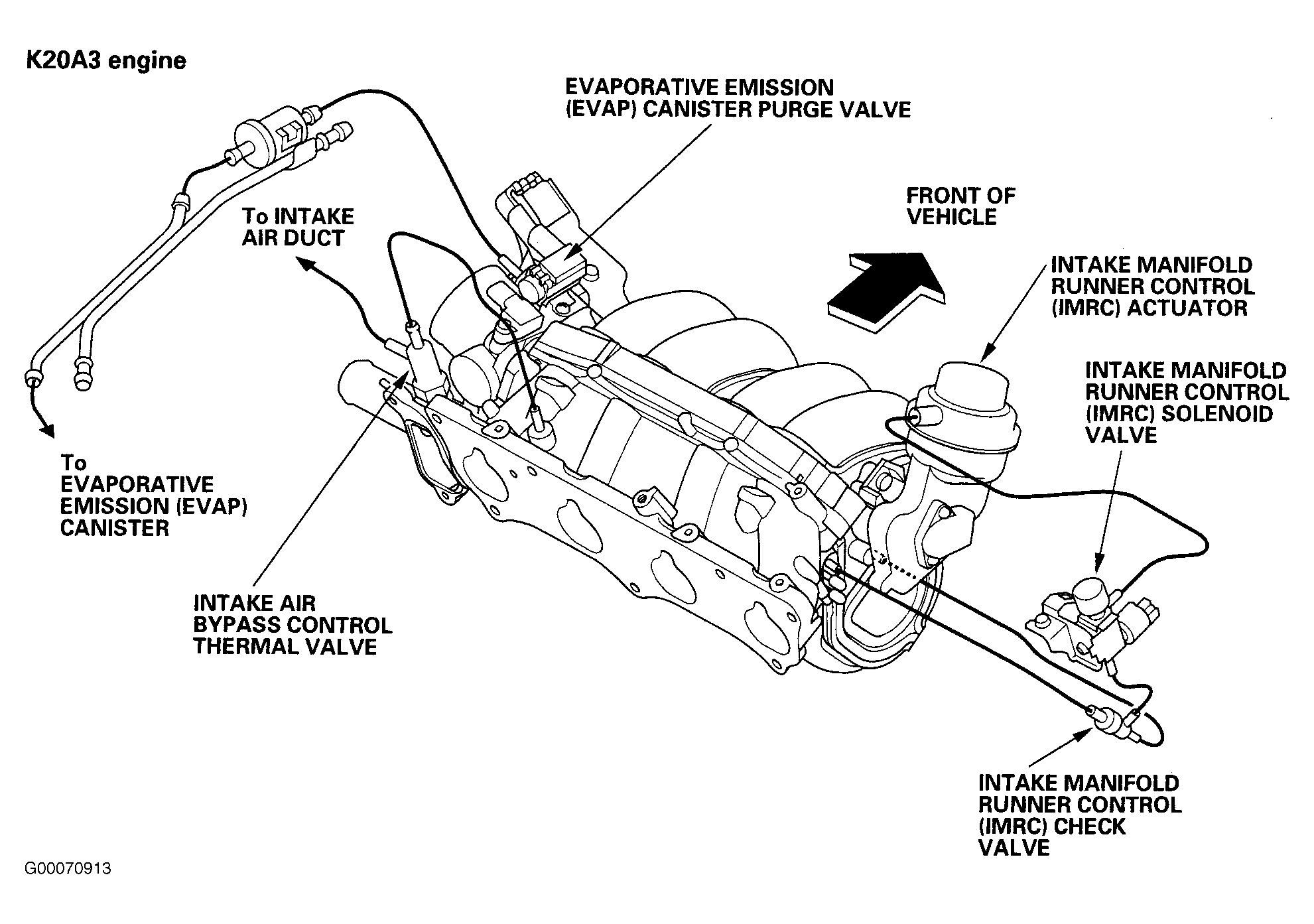 K20A3 engine

EVAPORATIVE EMISSION (EVAP) CANISTER PURGE VALVE

To INTAKE AIR DUCT

FRONT OF VEHICLE

INTAKE MANIFOLD RUNNER CONTROL (IMRC) ACTUATOR

INTAKE MANIFOLD RUNNER CONTROL (IMRC) SOLENOID VALVE

To EVAPORATIVE EMISSION (EVAP) CANISTER

INTAKE AIR BYPASS CONTROL THERMAL VALVE

INTAKE MANIFOLD RUNNER CONTROL (IMRC) CHECK VALVE

G00070913