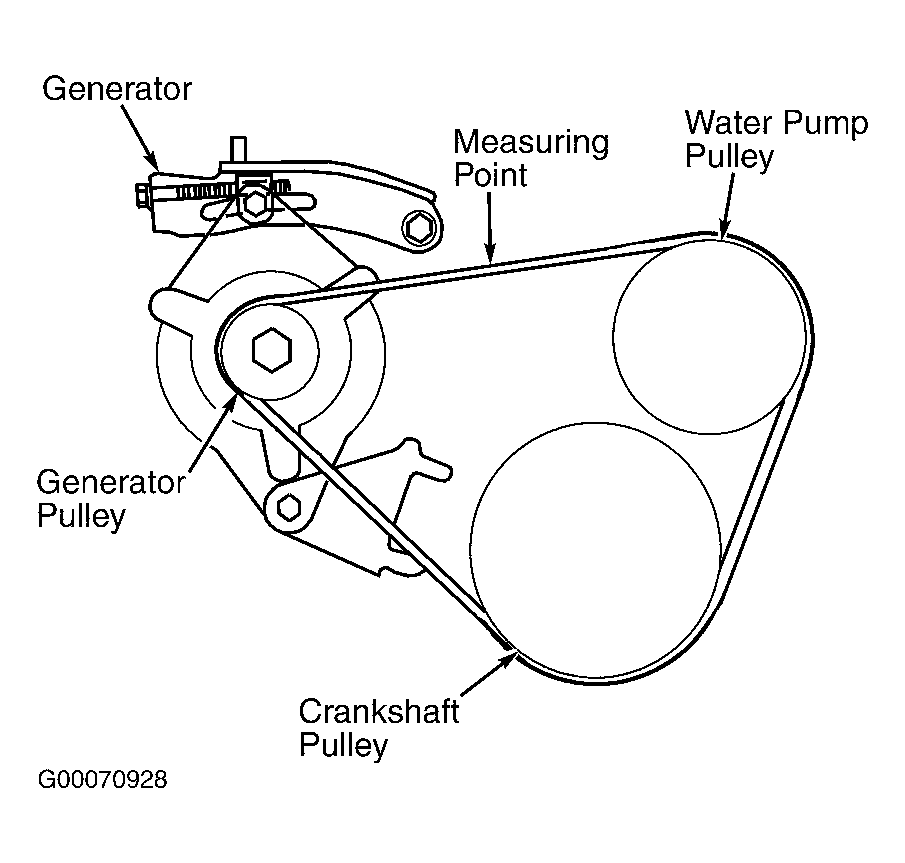 Generator

Measuring Point

Water Pump Pulley

Generator Pulley

Crankshaft Pulley

G00070928