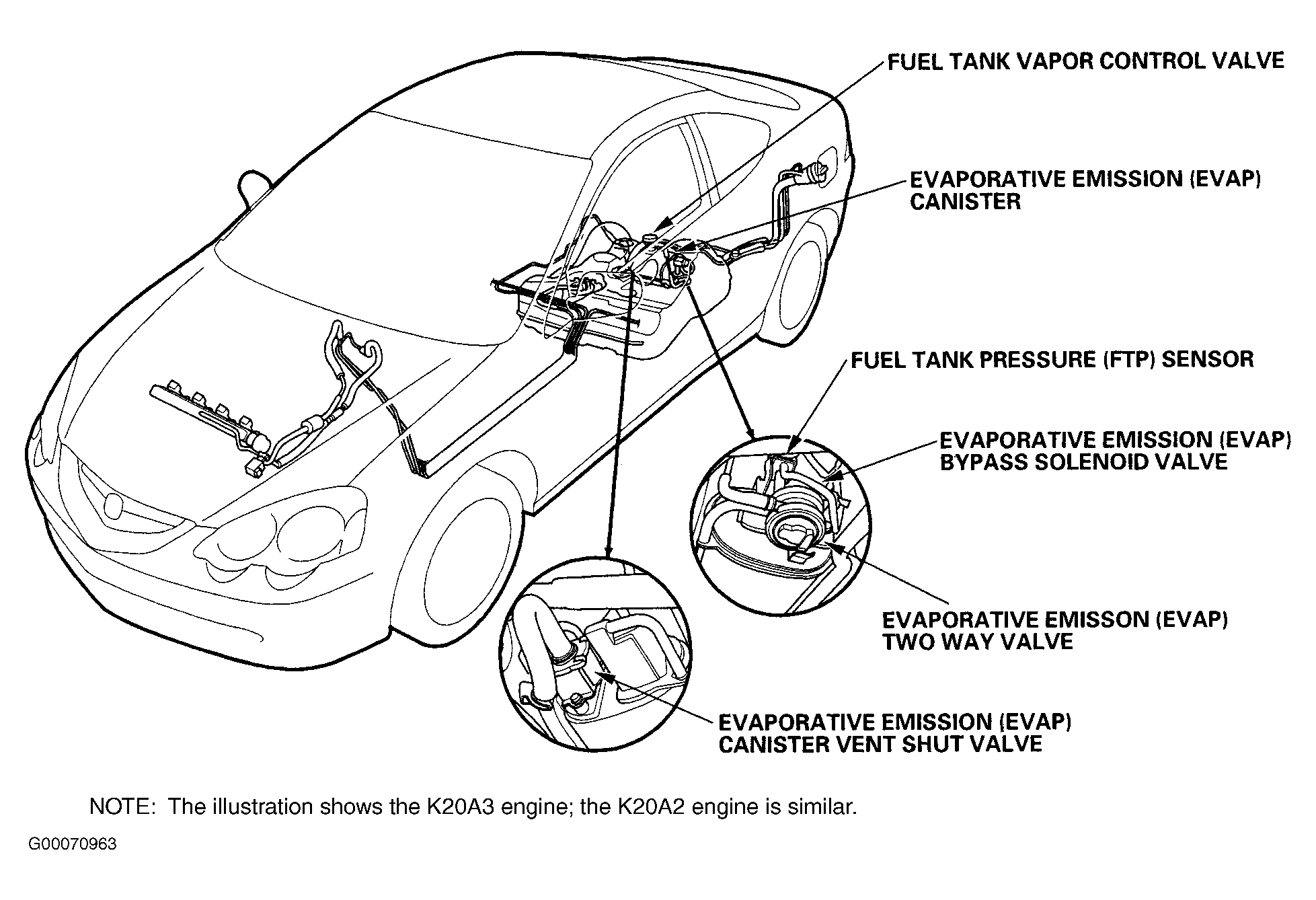 FUEL TANK VAPOR CONTROL VALVE

EVAPORATIVE EMISSION (EVAP) CANISTER

FUEL TANK PRESSURE (FTP) SENSOR

EVAPORATIVE EMISSION (EVAP) BYPASS SOLENOID VALVE

EVAPORATIVE EMISSON (EVAP) TWO WAY VALVE

EVAPORATIVE EMISSION (EVAP) CANISTER VENT SHUT VALVE

NOTE: The illustration shows the K20A3 engine; the K20A2 engine is similar.

G00070963