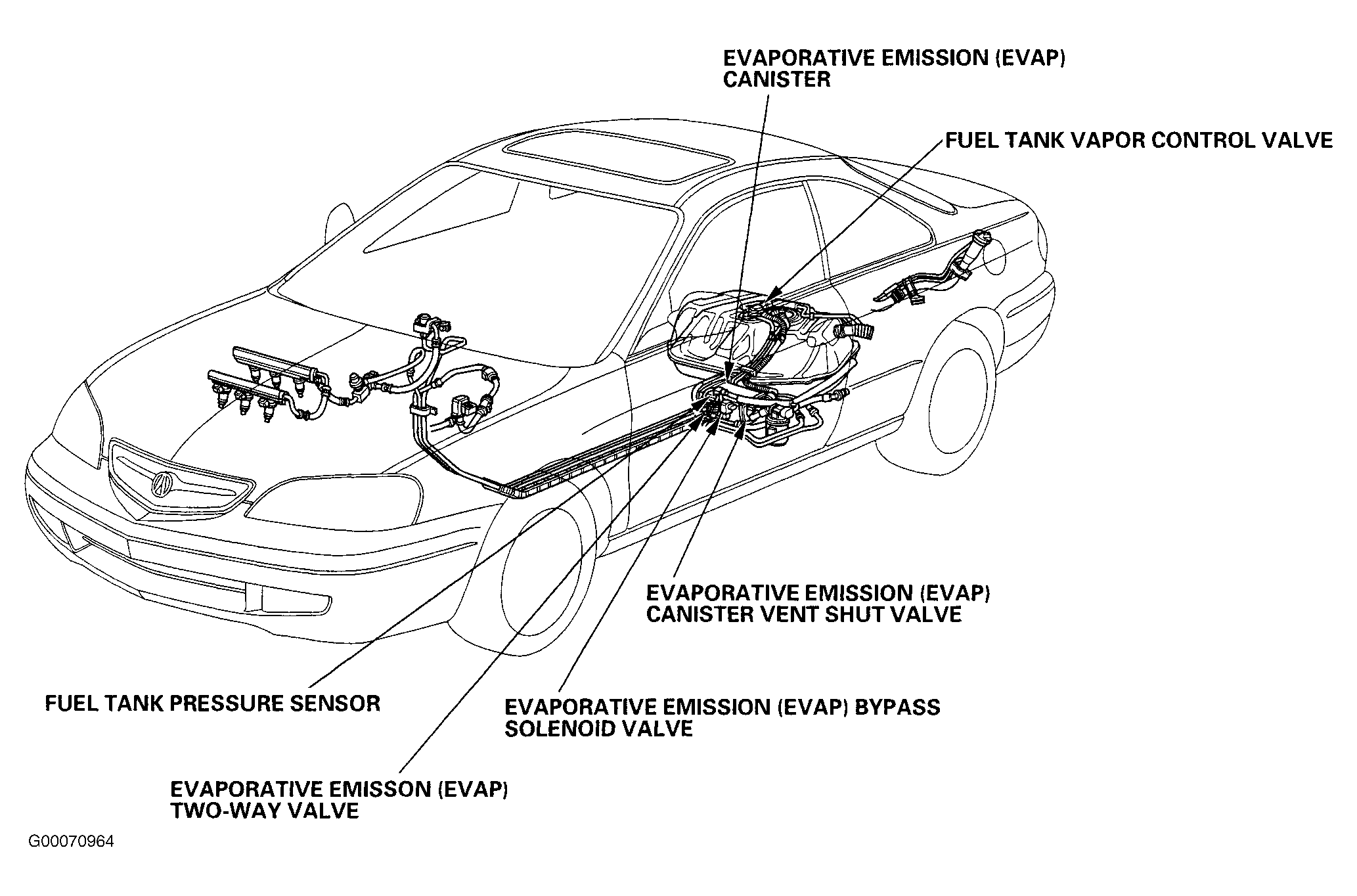 EVAPORATIVE EMISSION (EVAP) CANISTER

FUEL TANK VAPOR CONTROL VALVE

EVAPORATIVE EMISSION (EVAP) CANISTER VENT SHUT VALVE

FUEL TANK PRESSURE SENSOR

EVAPORATIVE EMISSION (EVAP) BYPASS SOLENOID VALVE

EVAPORATIVE EMISSON (EVAP) TWO-WAY VALVE

G00070964