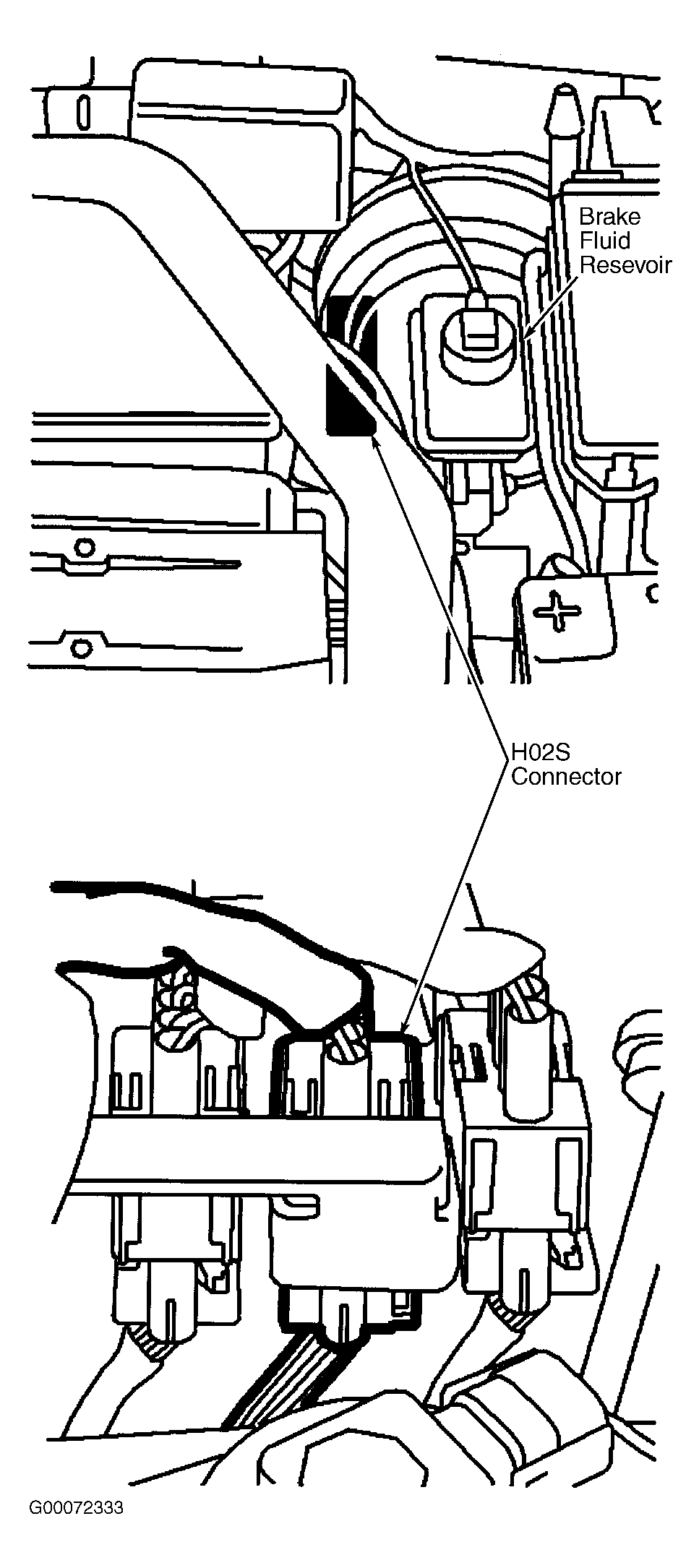 Brake Fluid Resevoir

H02S Connector

G00072333