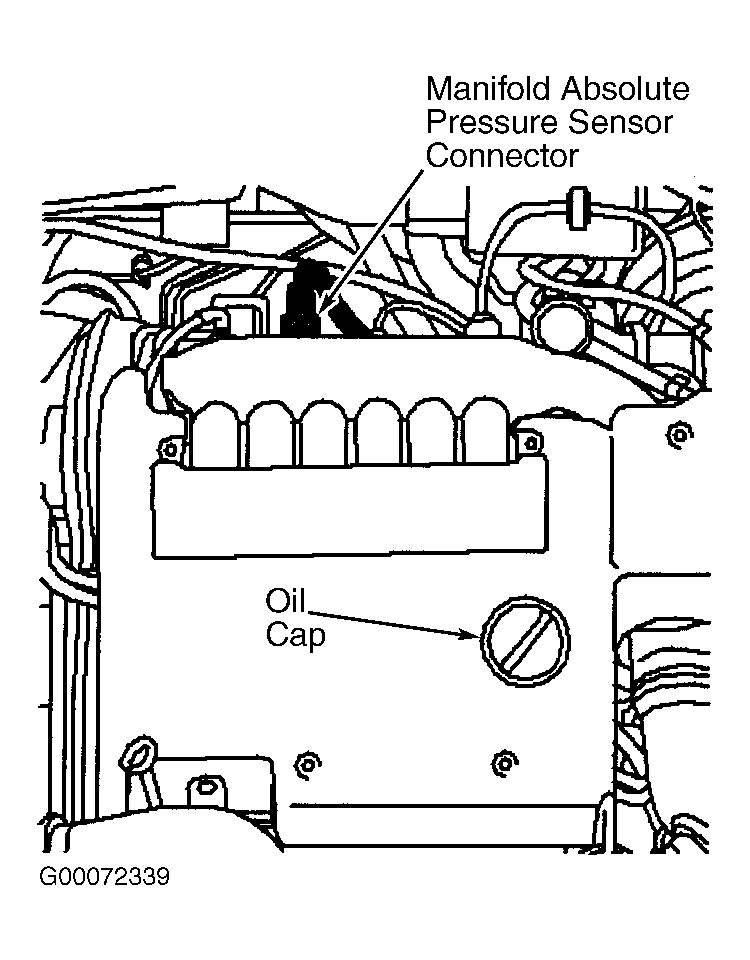 Manifold Absolute Pressure Sensor Connector

Oil Cap

G00072339