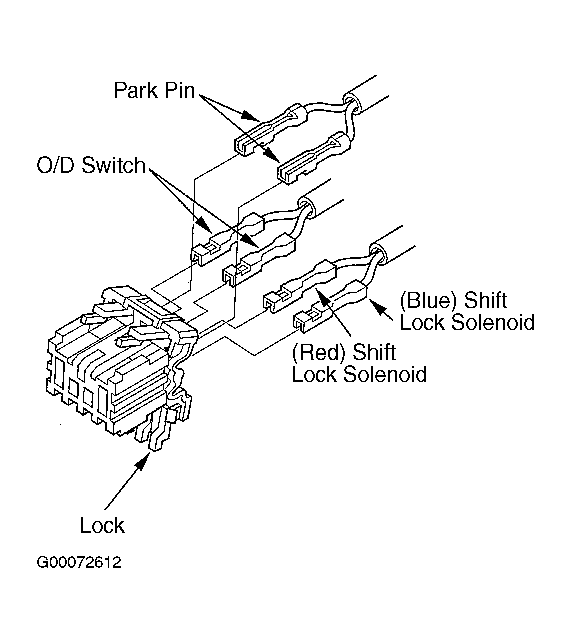 Park Pin

O/D Switch

(Blue) Shift
Lock Solenoid

(Red) Shift
Lock Solenoid

Lock

G00072612