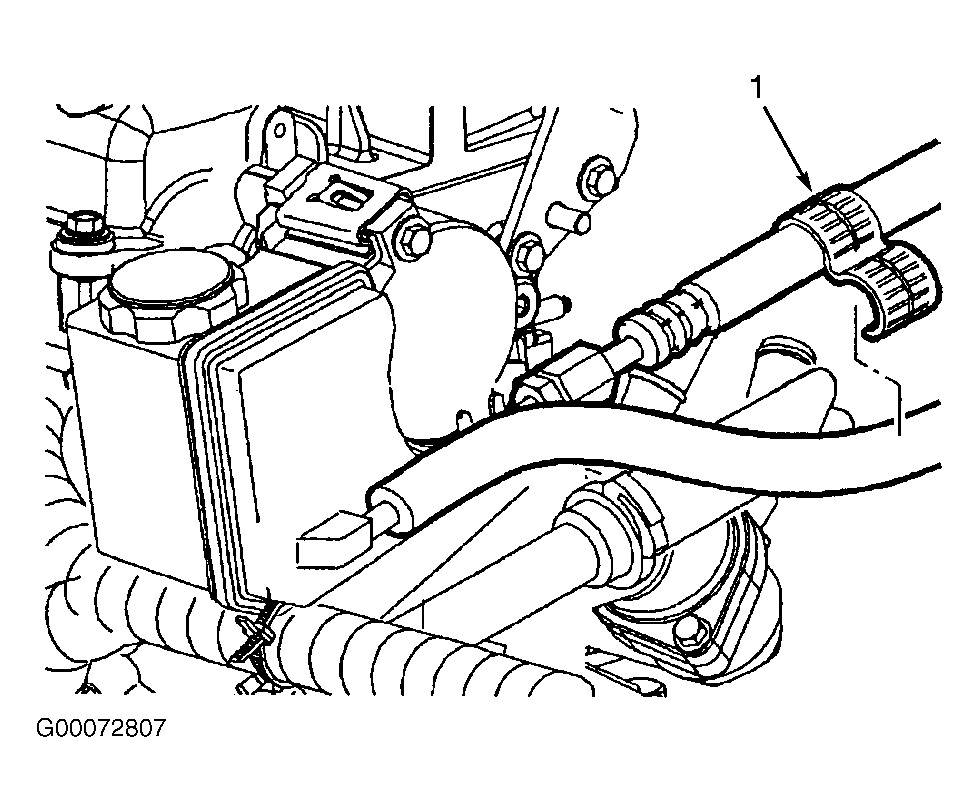 1

G00072807