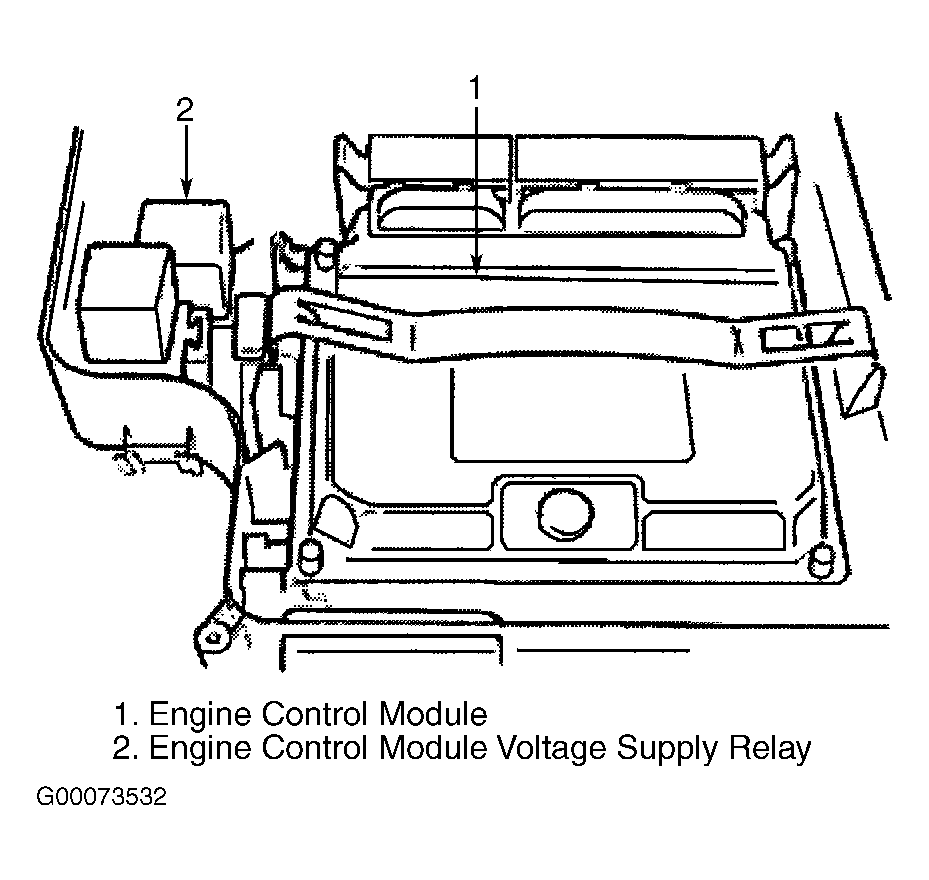 2

1

1. Engine Control Module
2. Engine Control Module Voltage Supply Relay

G00073532