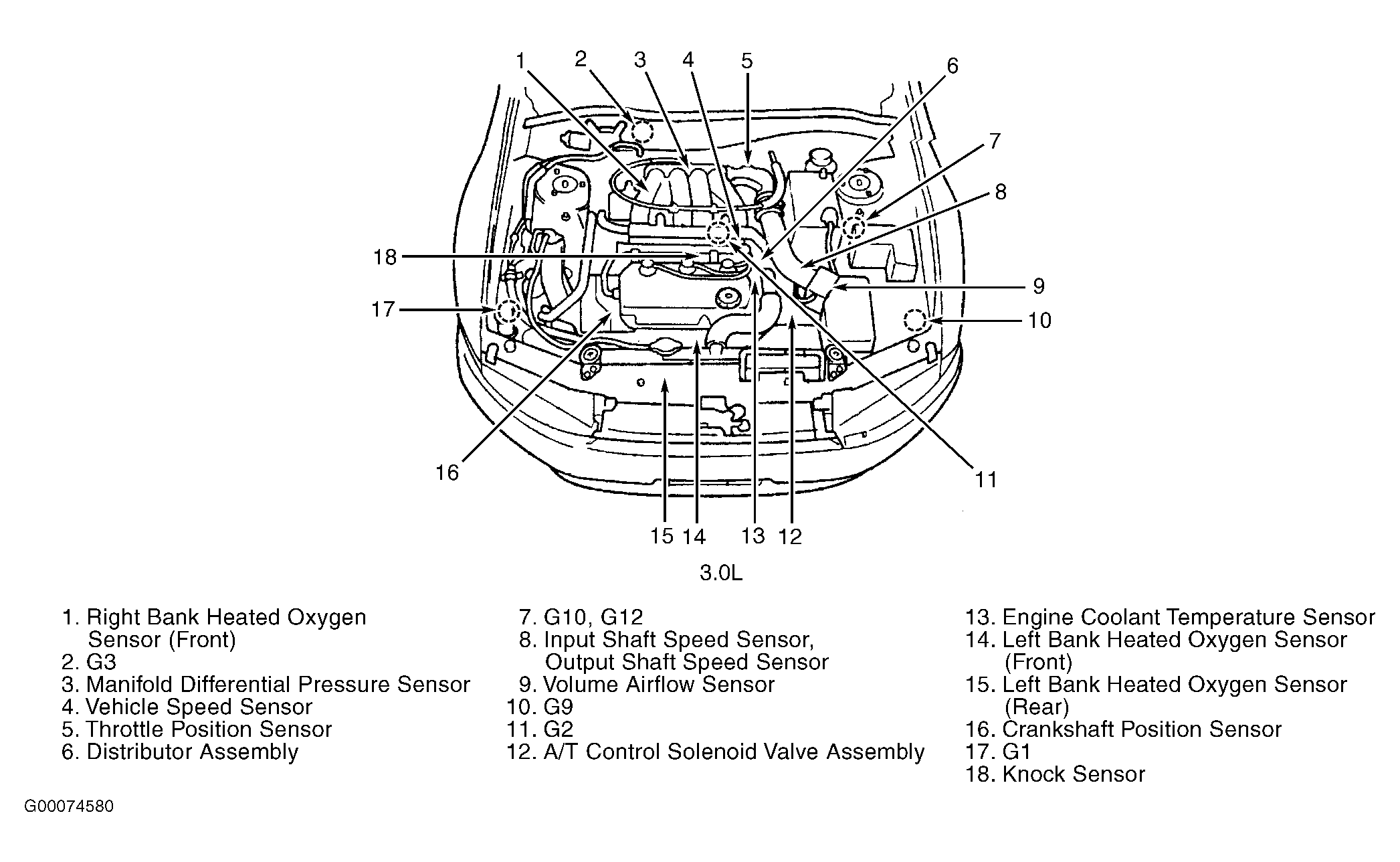 1 2 3 4 5 6 7 8 9 10 11 12 13 14 15 16 17 18

3.0L

1. Right Bank Heated Oxygen Sensor (Front)
2. G3
3. Manifold Differential Pressure Sensor
4. Vehicle Speed Sensor
5. Throttle Position Sensor
6. Distributor Assembly

7. G10, G12
8. Input Shaft Speed Sensor, Output Shaft Speed Sensor
9. Volume Airflow Sensor
10. G9
11. G2
12. A/T Control Solenoid Valve Assembly

13. Engine Coolant Temperature Sensor
14. Left Bank Heated Oxygen Sensor (Front)
15. Left Bank Heated Oxygen Sensor (Rear)
16. Crankshaft Position Sensor
17. G1
18. Knock Sensor

G00074580