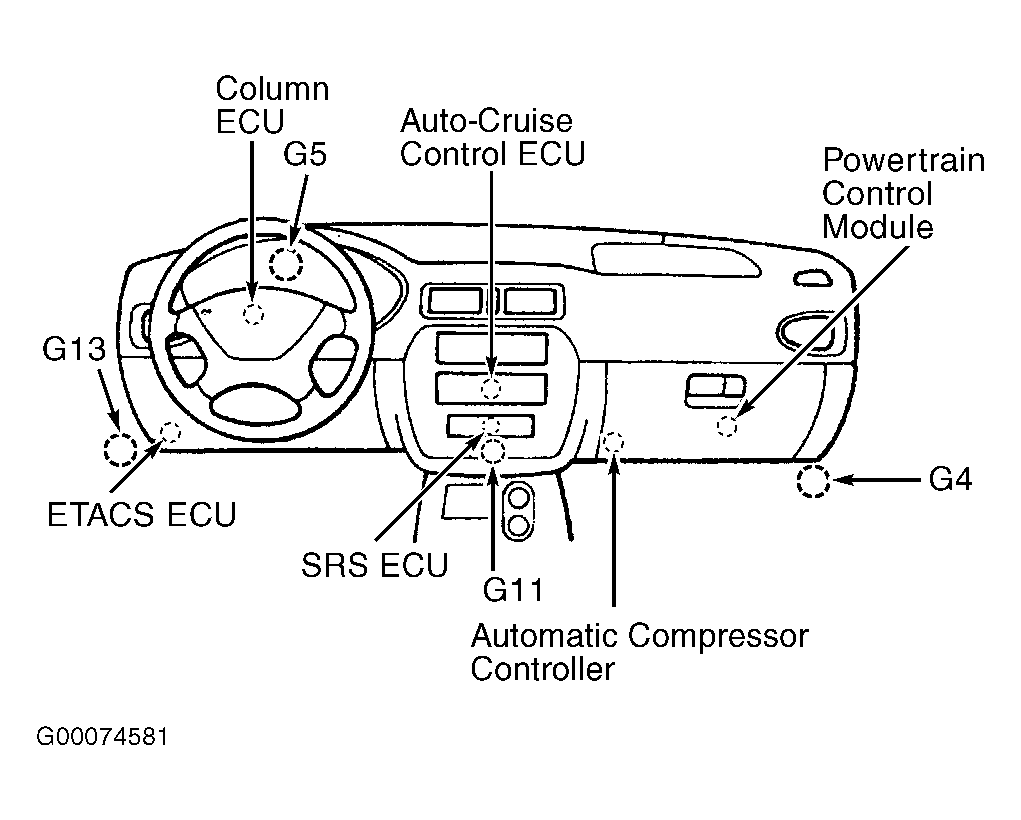 Column ECU

G5

Auto-Cruise Control ECU

Powertrain Control Module

G13

ETACS ECU

SRS ECU

G11

Automatic Compressor Controller

G4

G00074581