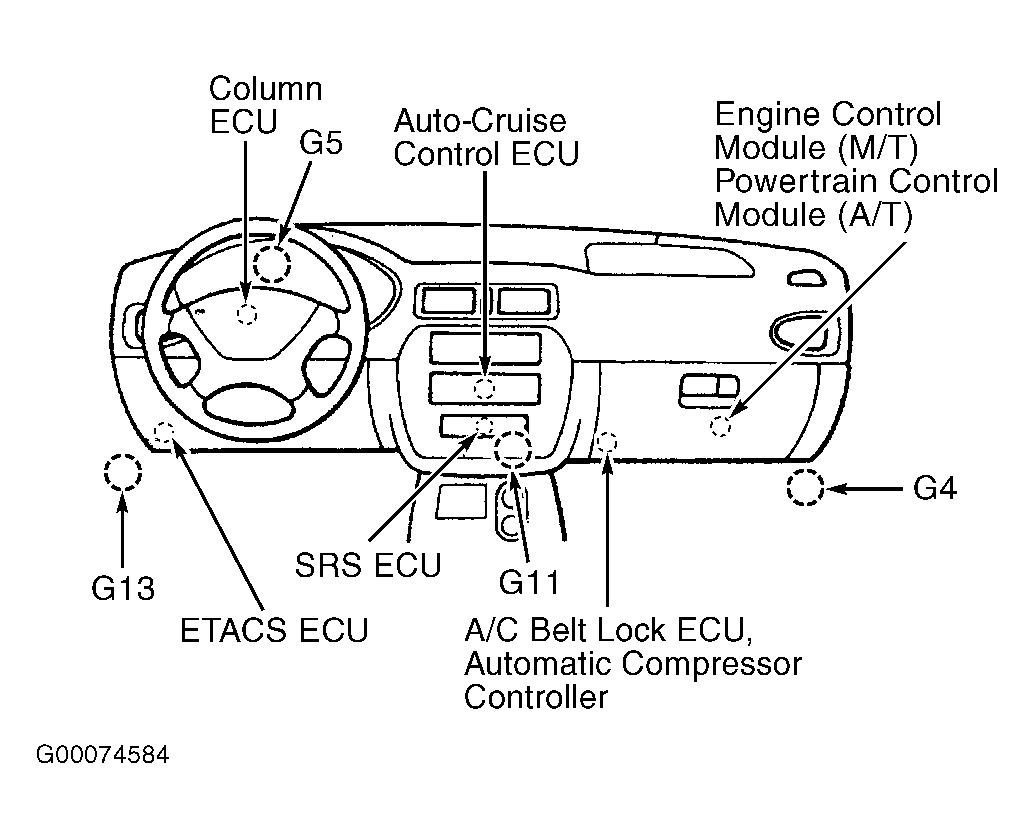 Column ECU

G5

Auto-Cruise Control ECU

Engine Control Module (M/T)
Powertrain Control Module (A/T)

G4

G13

ETACS ECU

SRS ECU

G11

A/C Belt Lock ECU, Automatic Compressor Controller

G00074584