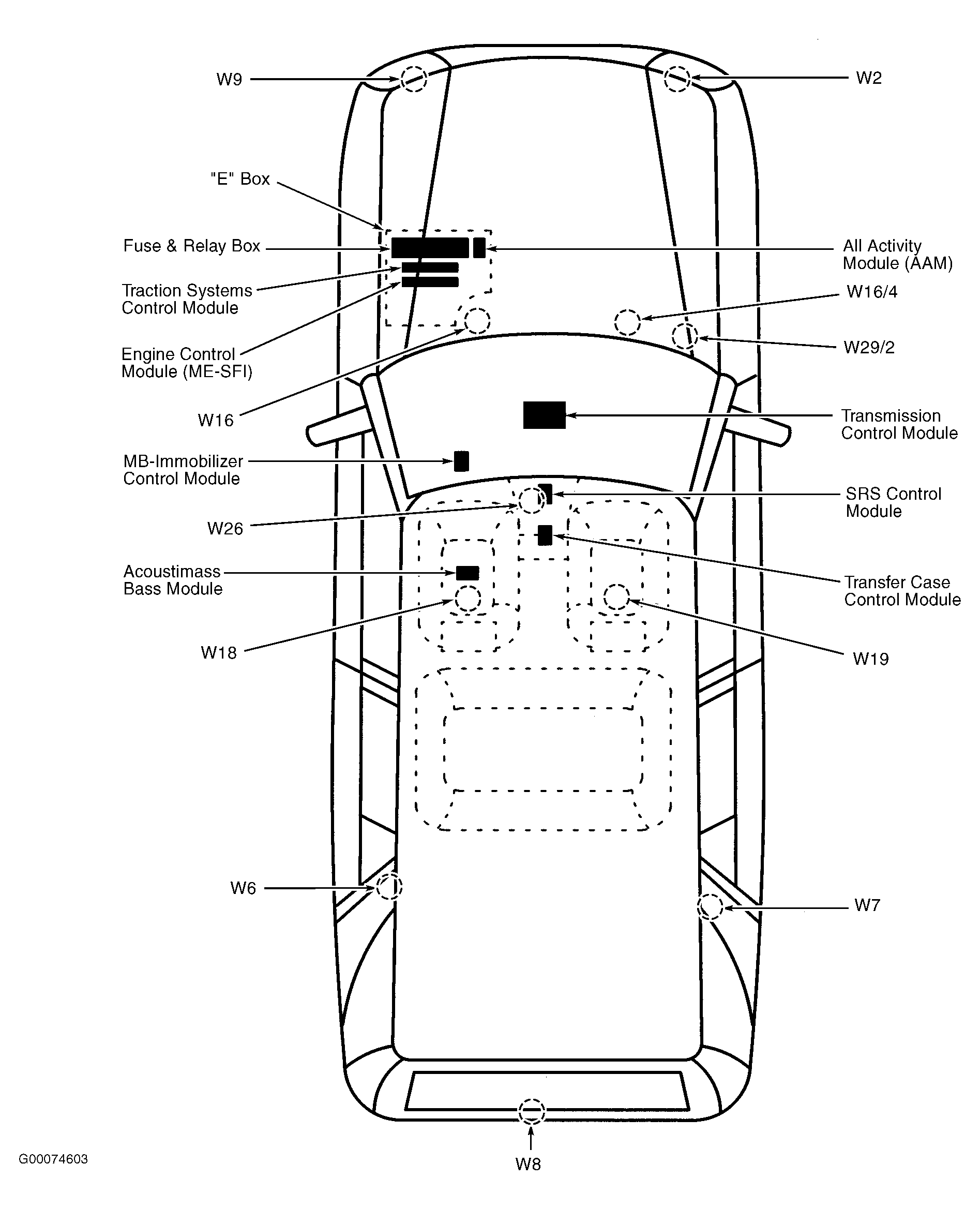 W9

W2

"E" Box

Fuse & Relay Box

All Activity Module (AAM)

Traction Systems Control Module

W16/4

Engine Control Module (ME-SFI)

W29/2

W16

Transmission Control Module

MB-Immobilizer Control Module

SRS Control Module

W26

Acoustimass Bass Module

Transfer Case Control Module

W18

W19

W6

W7

G00074603

W8