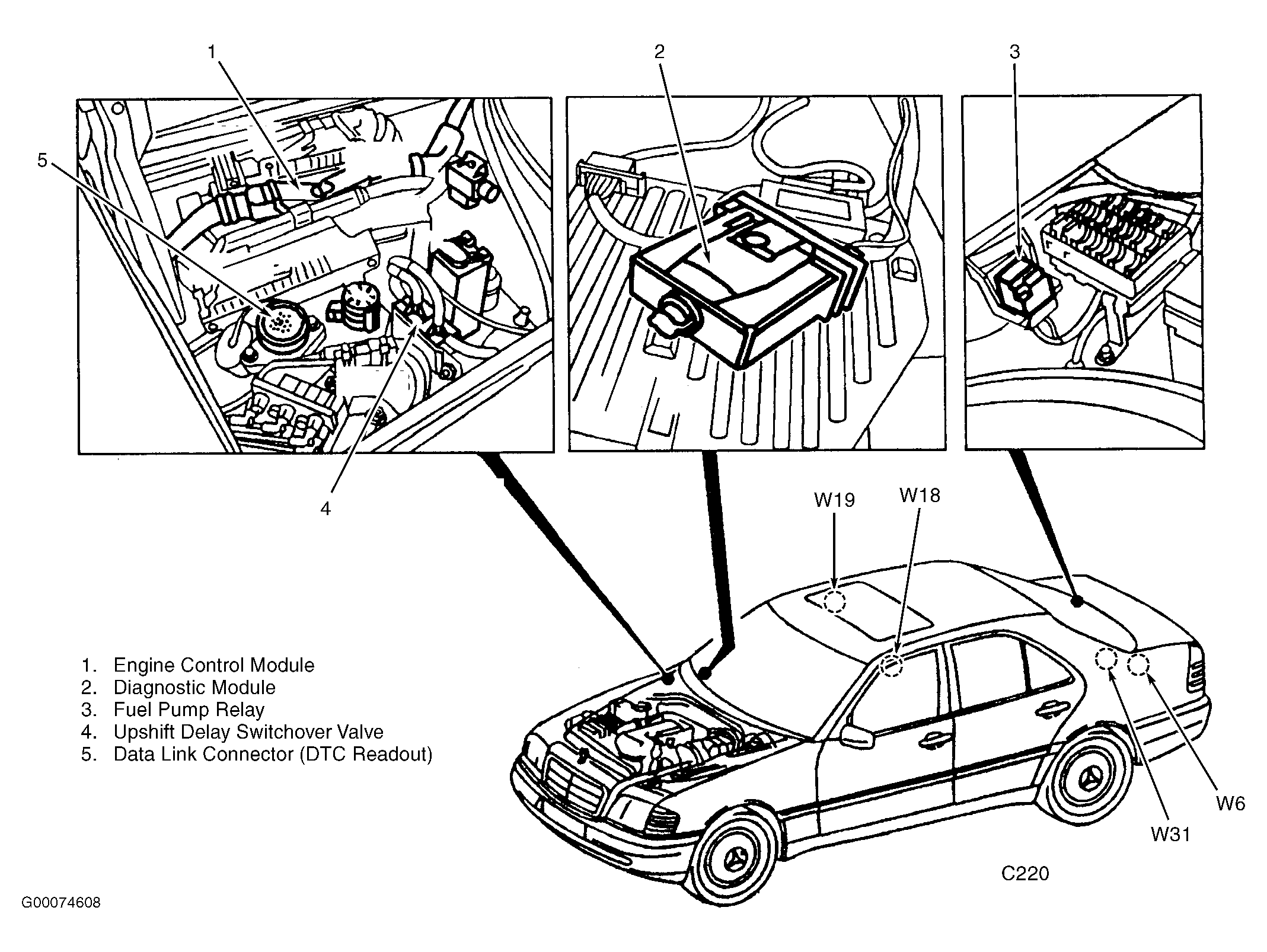 1
2
3
5
4

W19
W18

1. Engine Control Module
2. Diagnostic Module
3. Fuel Pump Relay
4. Upshift Delay Switchover Valve
5. Data Link Connector (DTC Readout)

W6
W31
C220

G00074608