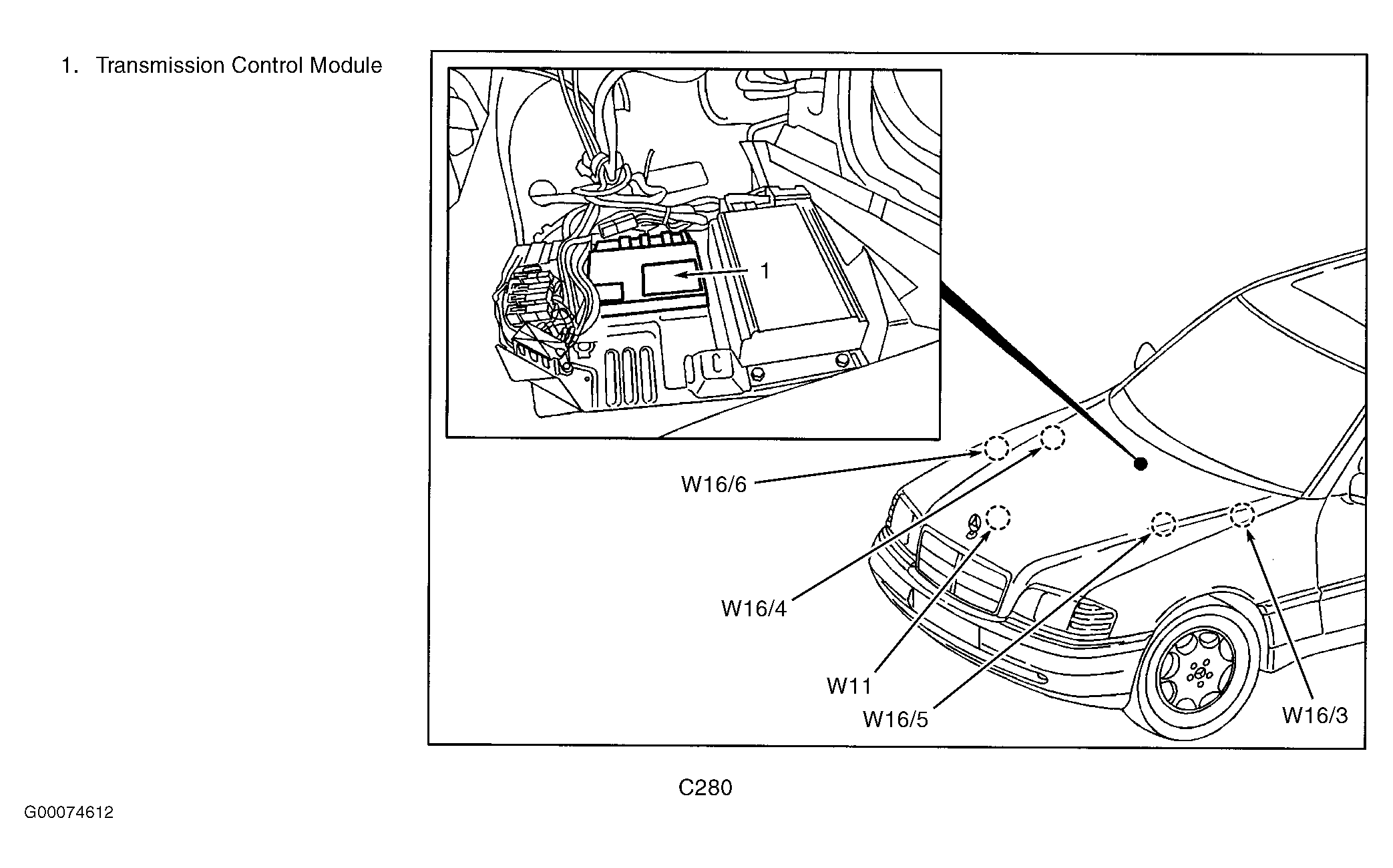 1. Transmission Control Module

1

W16/6

W16/4

W11

W16/5

W16/3

C280

G00074612