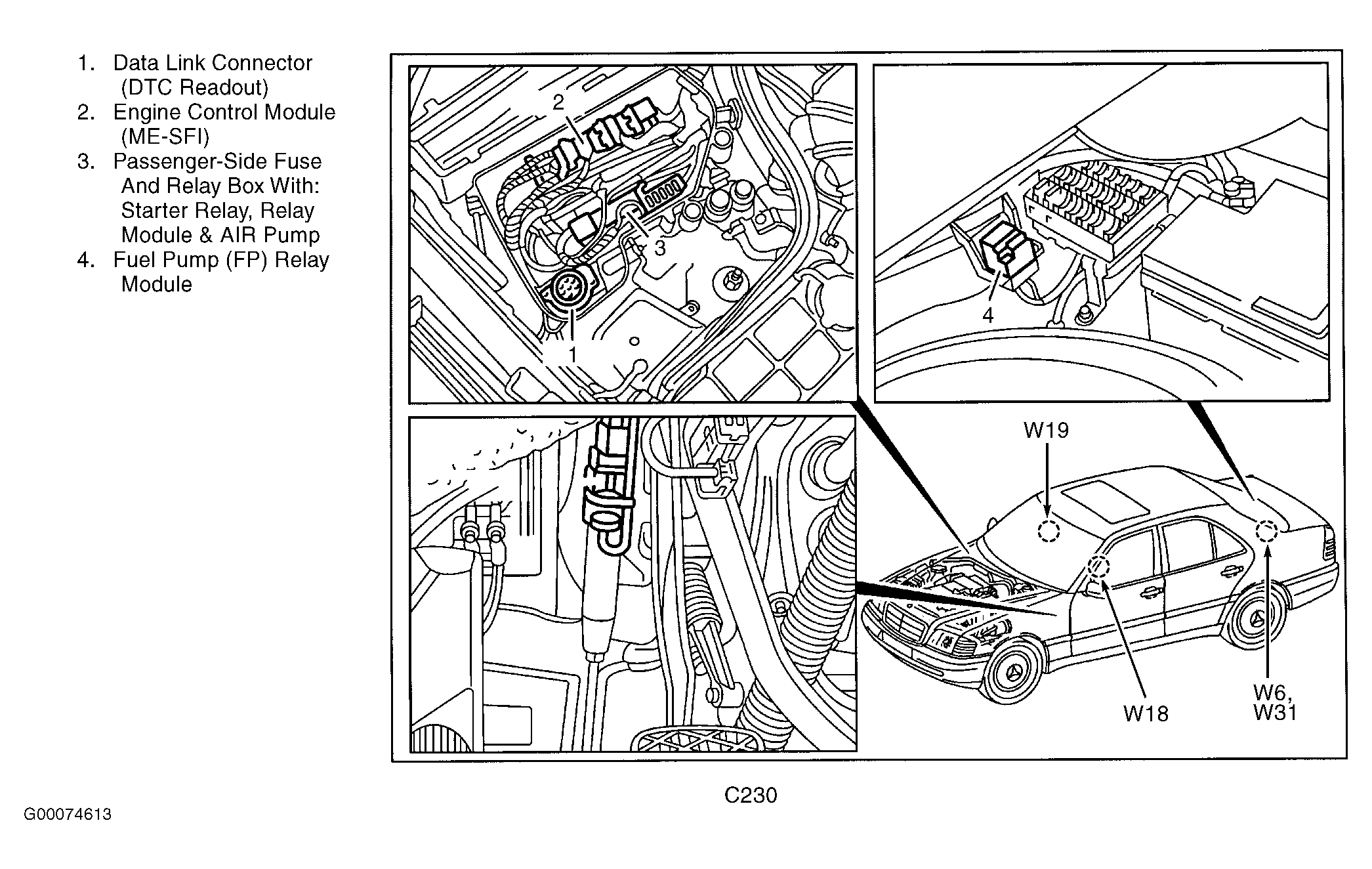 1. Data Link Connector (DTC Readout)
2. Engine Control Module (ME-SFI)
3. Passenger-Side Fuse And Relay Box With: Starter Relay, Relay Module & AIR Pump
4. Fuel Pump (FP) Relay Module

2

3

1

4

W19

W18

W6, W31

C230

G00074613